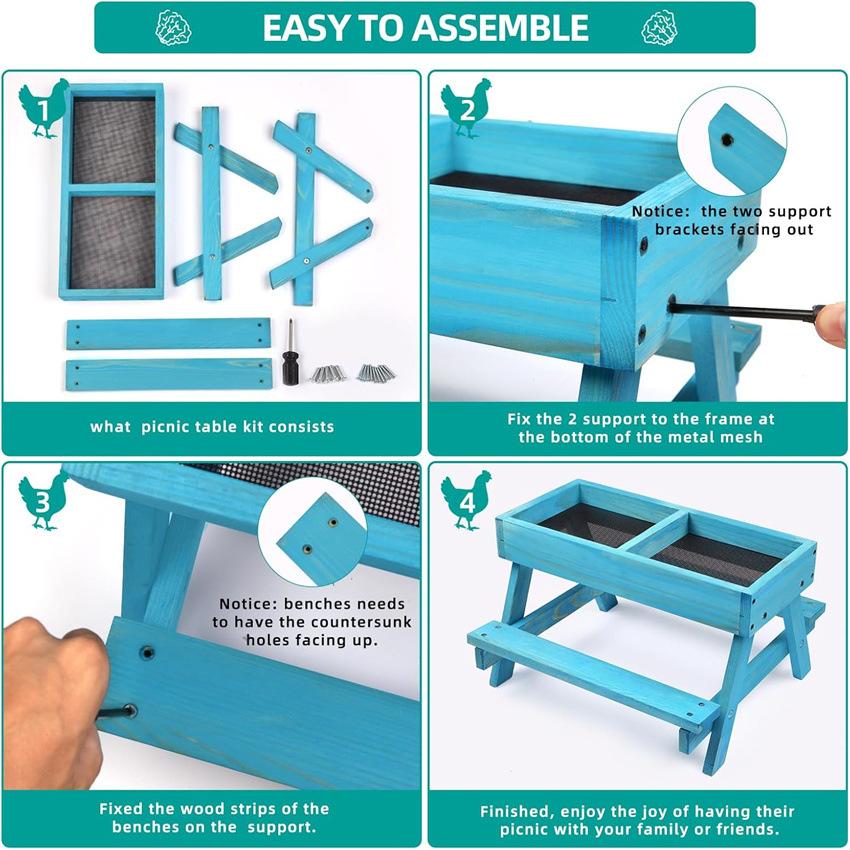 EASY TO ASSEMBLE

1

what picnic table kit consists

2

Notice: the two support brackets facing out

Fix the 2 support to the frame at the bottom of the metal mesh

3

Notice: benches needs to have the countersunk holes facing up.

Fixed the wood strips of the benches on the support.

4

Finished, enjoy the joy of having their picnic with your family or friends.