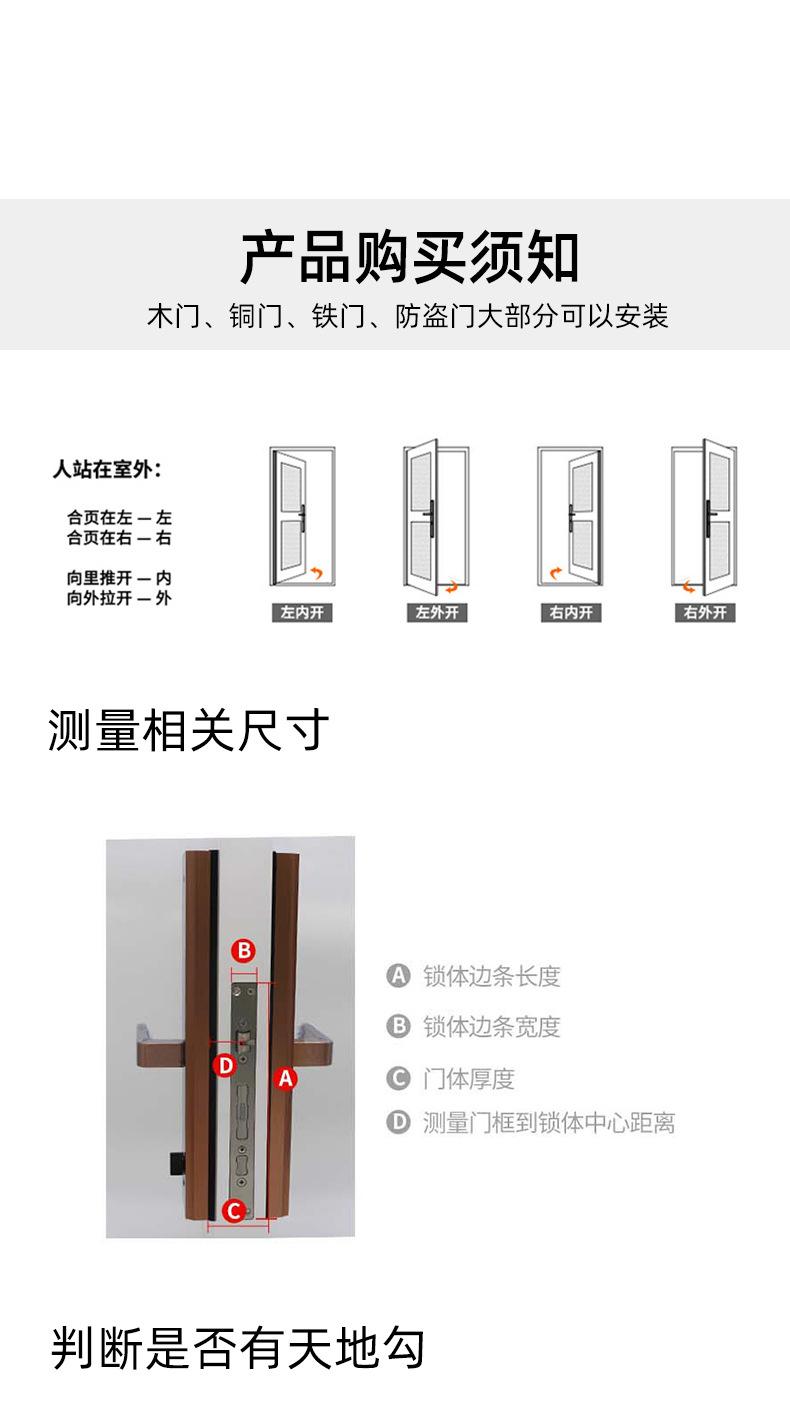 产品购买须知

木门、铜门、铁门、防盗门大部分可以安装

人站在室外：

合页在左 — 左
合页在右 — 右

向里推开 — 内
向外拉开 — 外

左内开

左外开

右内开

右外开

测量相关尺寸

B

D

A

C

A 锁体边条长度

B 锁体边条宽度

C 门体厚度

D 测量门框到锁体中心距离

判断是否有天地勾