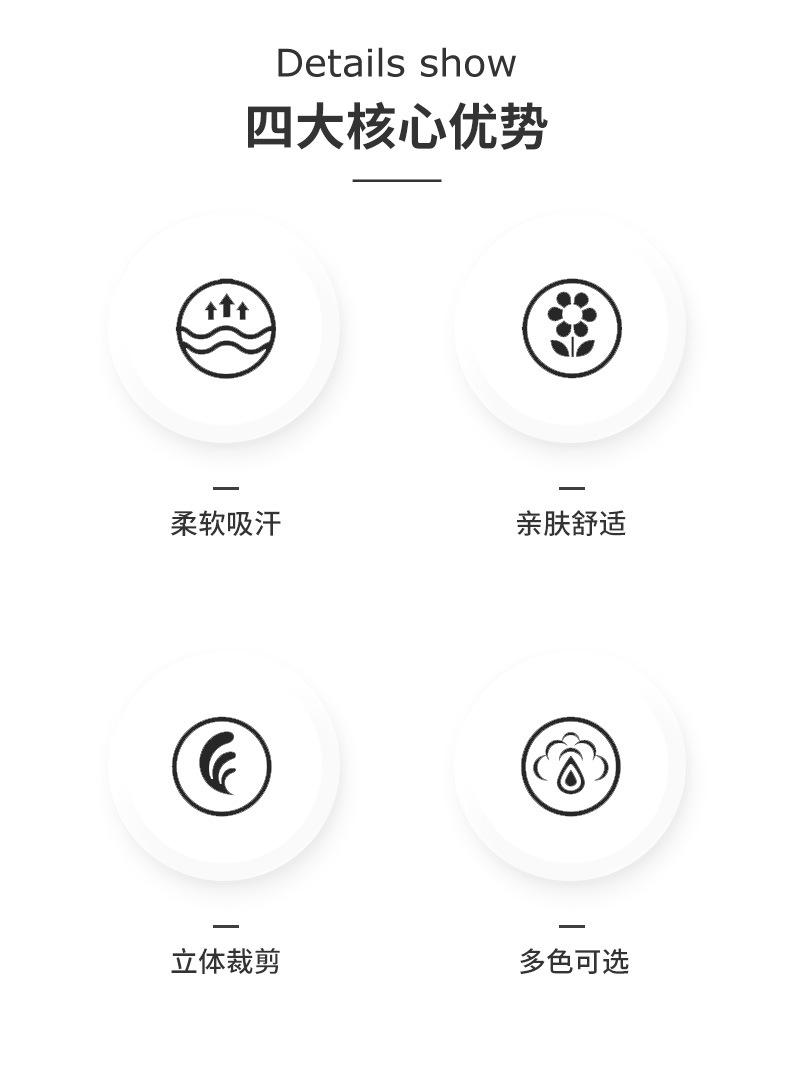 Details show
四大核心优势

柔软吸汗

亲肤舒适

立体裁剪

多色可选