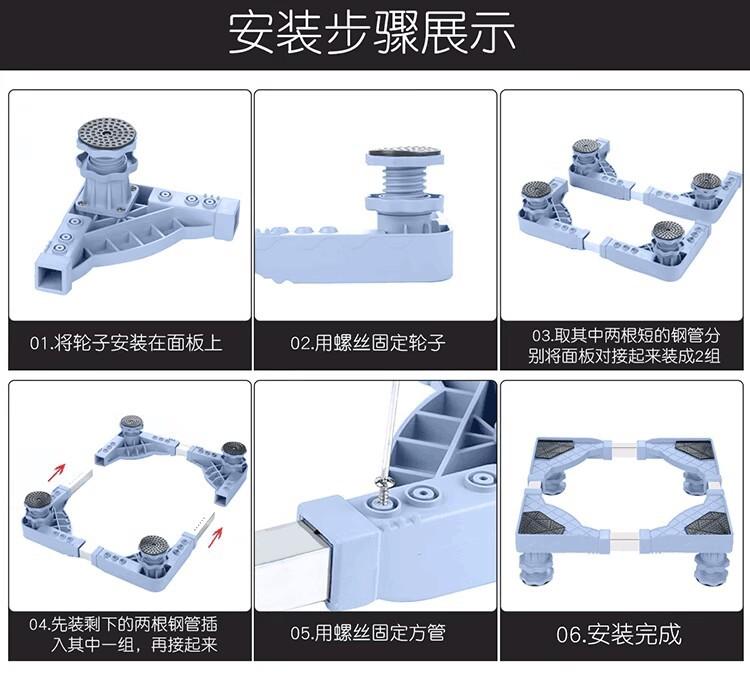 安装步骤展示

01.将轮子安装在面板上

02.用螺丝固定轮子

03.取其中两根短的钢管分别将面板对接起来装成2组

04.先装剩下的两根钢管插入其中一组，再接起来

05.用螺丝固定方管

06.安装完成