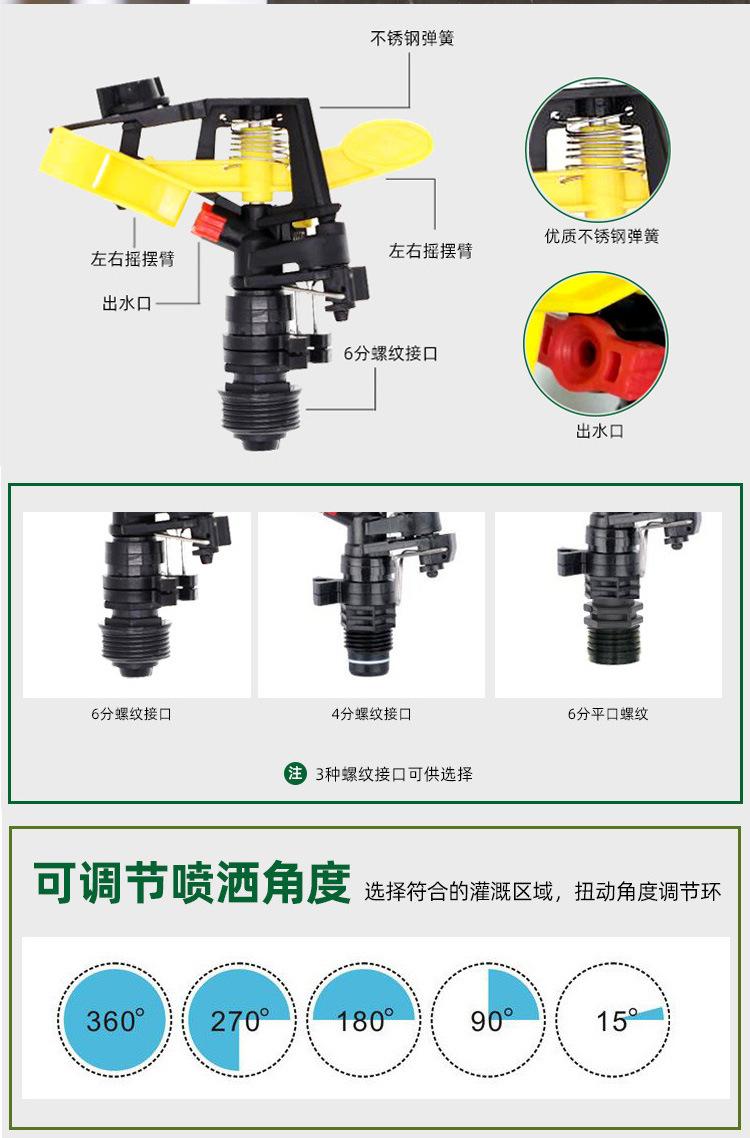 不锈钢弹簧

左右摇摆臂

左右摇摆臂

出水口

6分螺纹接口

优质不锈钢弹簧

出水口

6分螺纹接口

4分螺纹接口

6分平口螺纹

注 3种螺纹接口可供选择

可调节喷洒角度 选择符合的灌溉区域，扭动角度调节环

360°

270°

180°

90°

15°