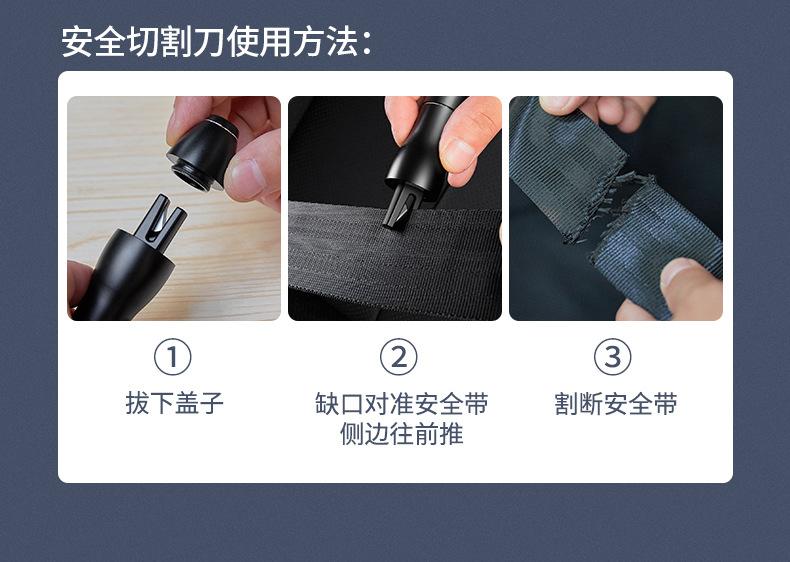 安全切割刀使用方法：

①
拔下盖子

②
缺口对准安全带侧边往前推

③
割断安全带