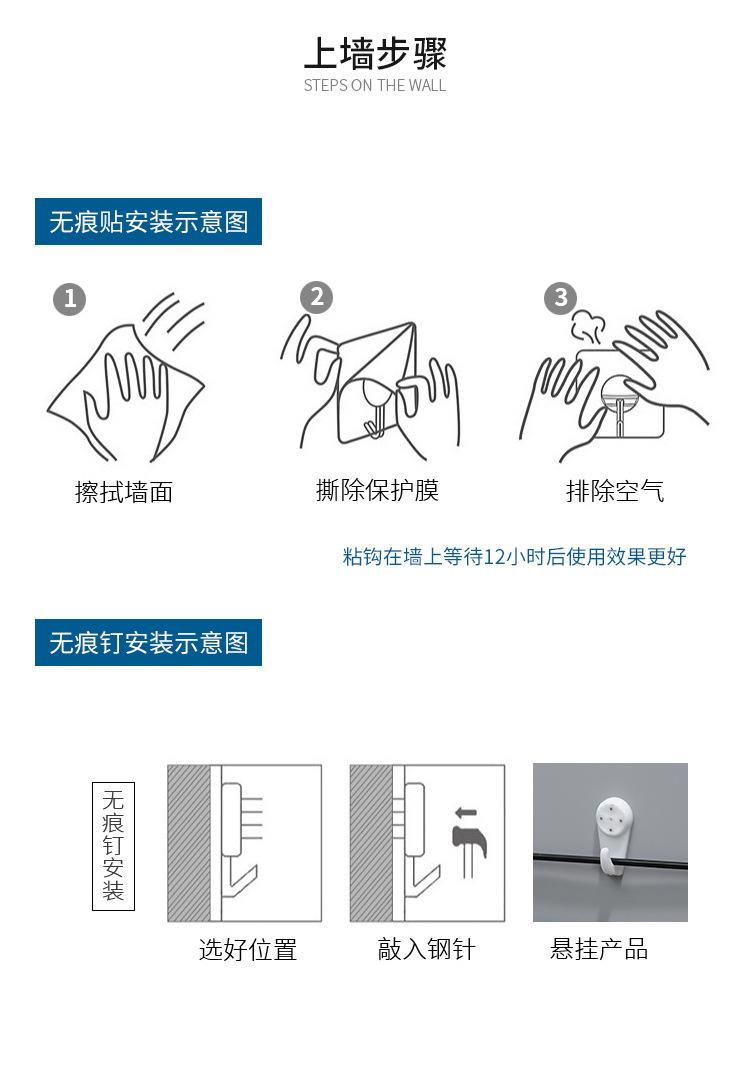 上墙步骤
STEPS ON THE WALL

无痕贴安装示意图

1
擦拭墙面

2
撕除保护膜

3
排除空气

粘钩在墙上等待12小时后使用效果更好

无痕钉安装示意图

无痕钉安装

选好位置

敲入钢针

悬挂产品