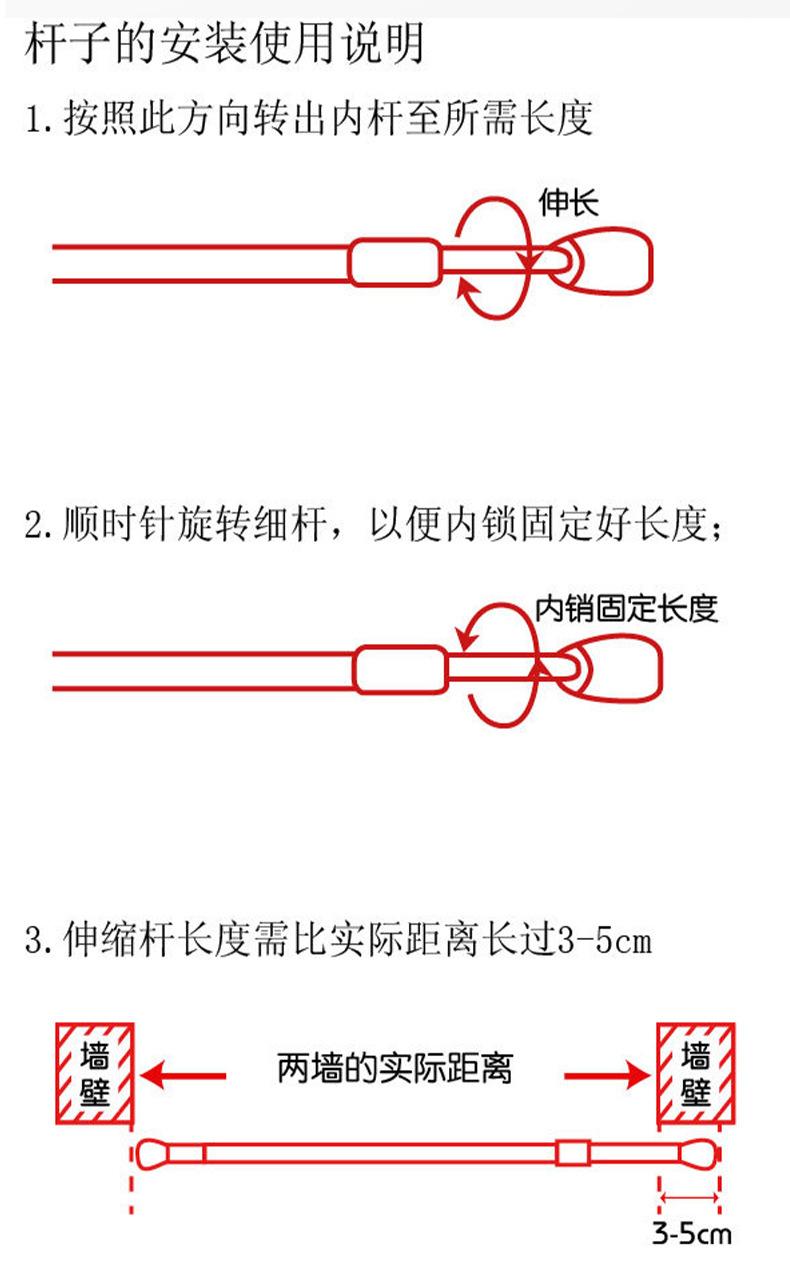 杆子的安装使用说明

1. 按照此方向转出内杆至所需长度

伸长

2. 顺时针旋转细杆，以便内锁固定好长度；

内销固定长度

3. 伸缩杆长度需比实际距离长过3-5cm

墙壁

两墙的实际距离

墙壁

3-5cm