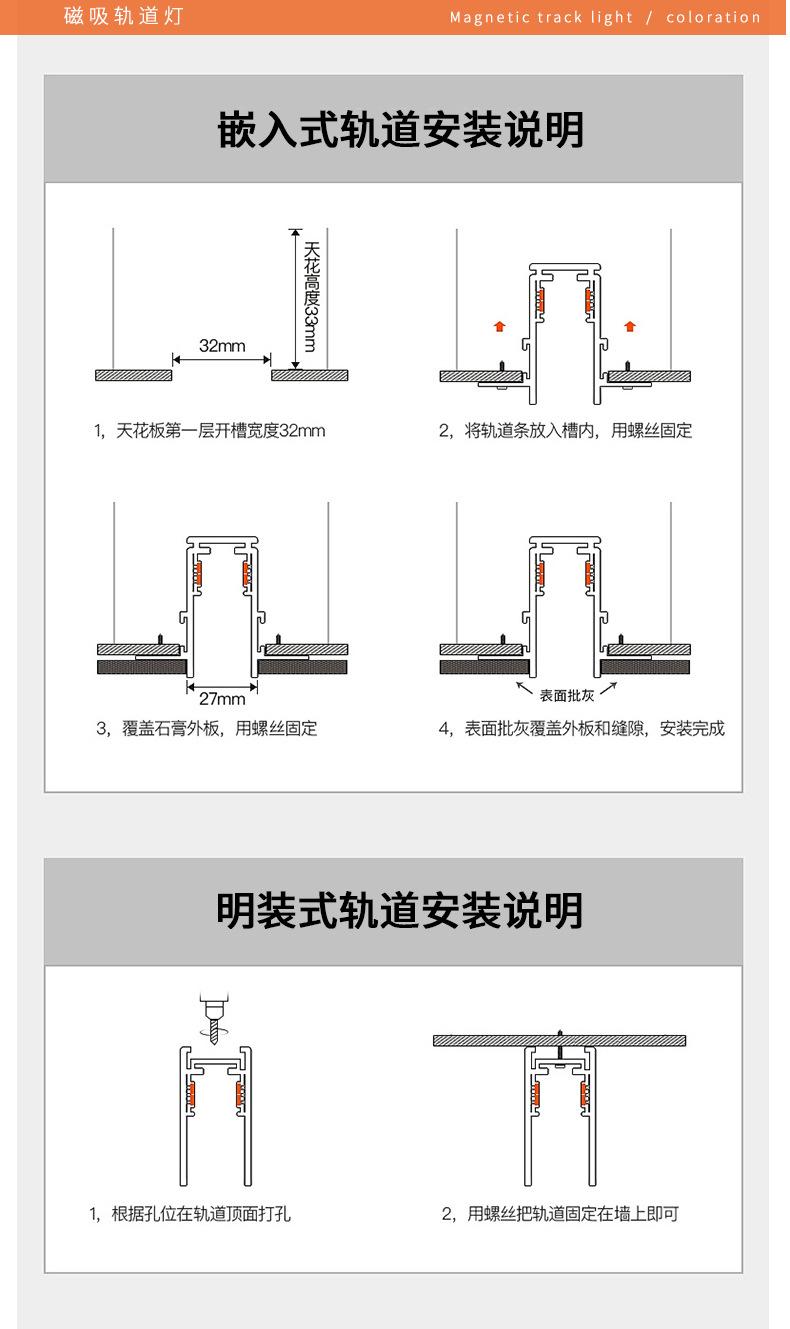 磁吸轨道灯

Magnetic track light / coloration

嵌入式轨道安装说明

天花高度33mm

32mm

1，天花板第一层开槽宽度32mm

2，将轨道条放入槽内，用螺丝固定

27mm

3，覆盖石膏外板，用螺丝固定

表面批灰

4，表面批灰覆盖外板和缝隙，安装完成

明装式轨道安装说明

1，根据孔位在轨道顶面打孔

2，用螺丝把轨道固定在墙上即可