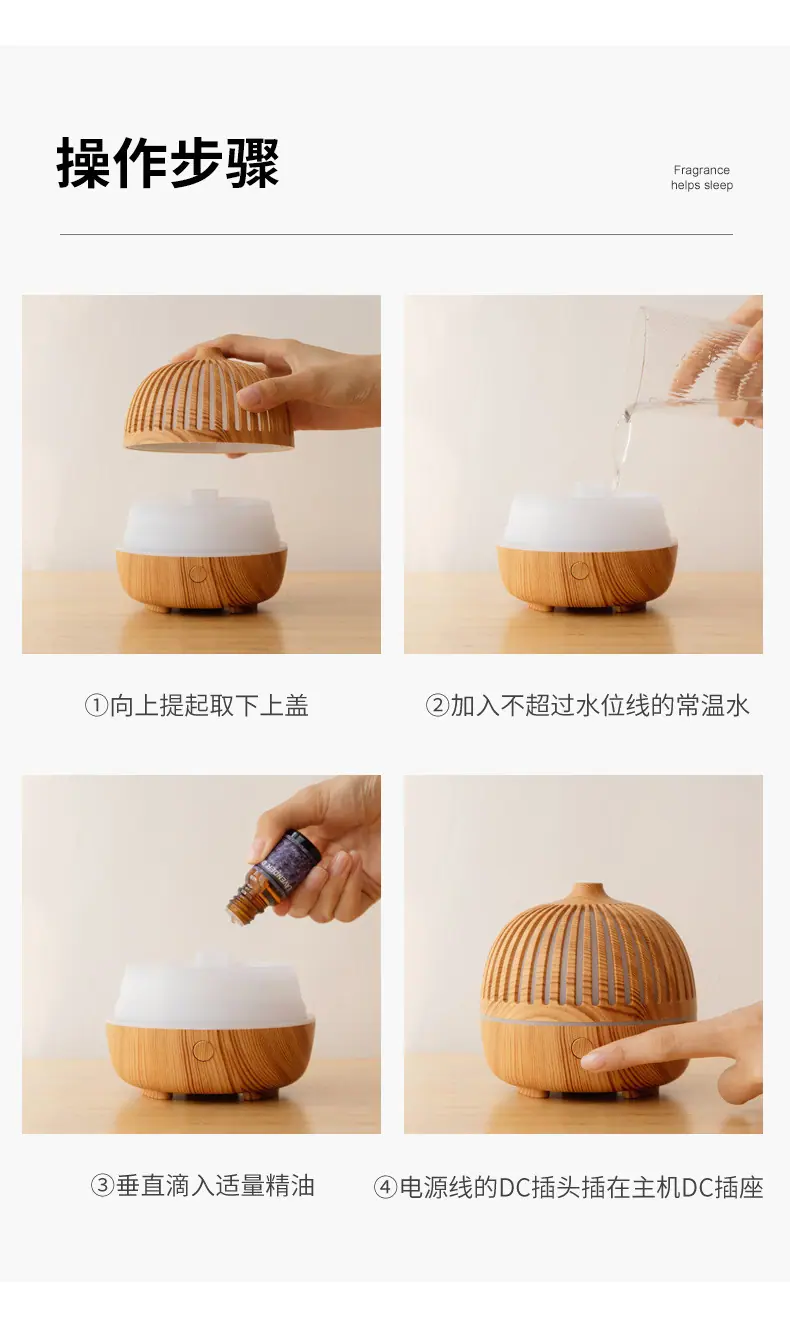 操作步骤

Fragrance
helps sleep

①向上提起取下上盖

②加入不超过水位线的常温水

③垂直滴入适量精油

④电源线的DC插头插在主机DC插座