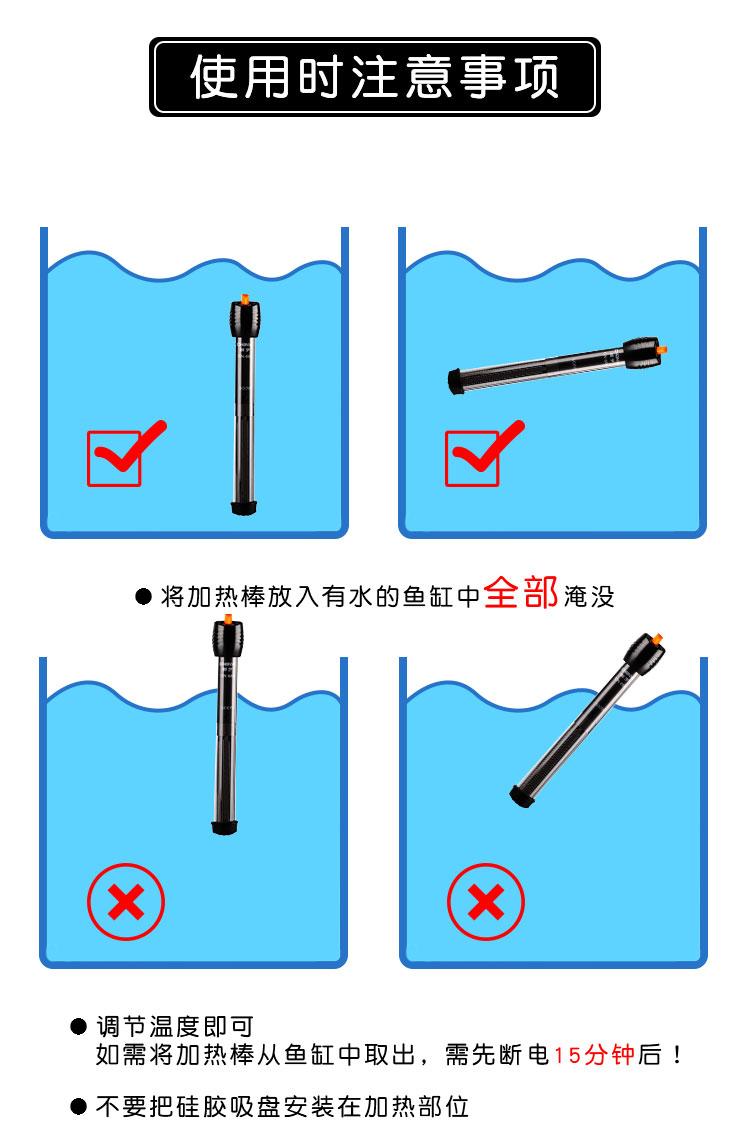 使用时注意事项

● 将加热棒放入有水的鱼缸中全部淹没

● 调节温度即可
如需将加热棒从鱼缸中取出，需先断电15分钟后！

● 不要把硅胶吸盘安装在加热部位