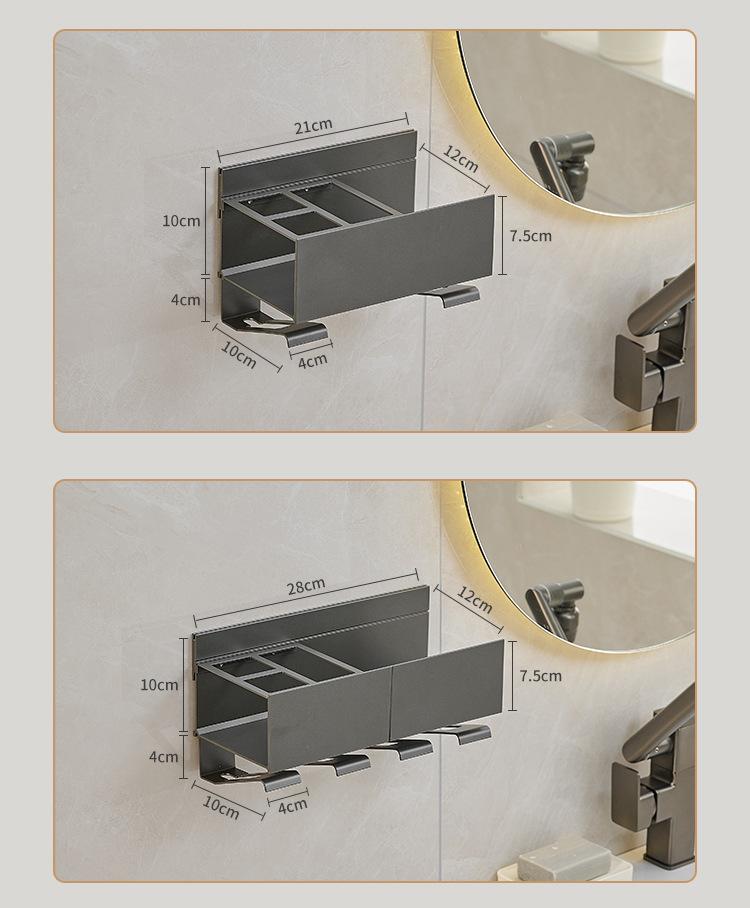 21cm
12cm
10cm
7.5cm
4cm
10cm
4cm

28cm
12cm
10cm
7.5cm
4cm
10cm
4cm