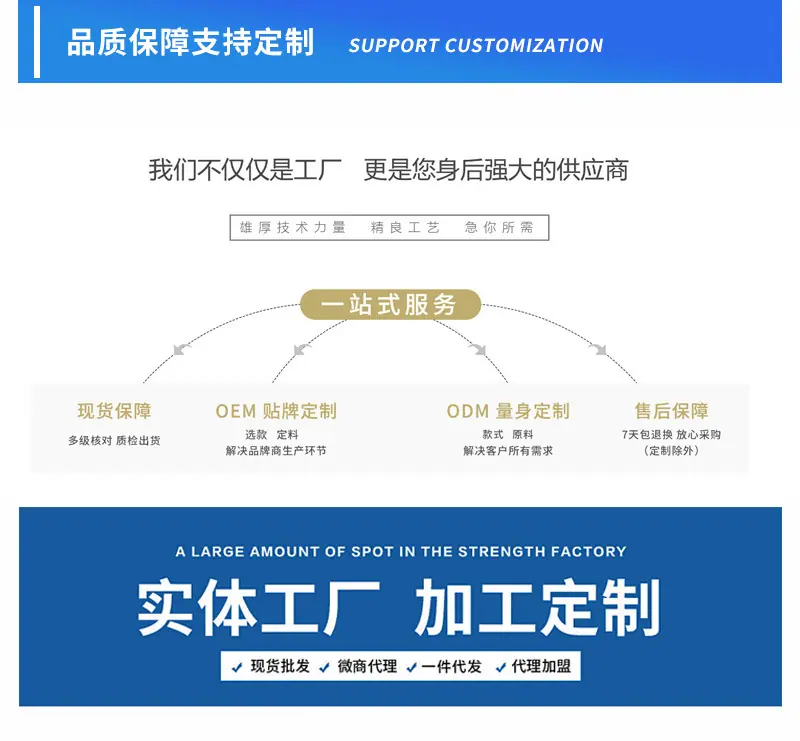 品质保障支持定制 SUPPORT CUSTOMIZATION

我们不仅仅是工厂 更是您身后强大的供应商

雄厚技术力量 精良工艺 急你所需

一站式服务

现货保障
多级核对 质检出货

OEM 贴牌定制
选款 定料
解决品牌商生产环节

ODM 量身定制
款式 原料
解决客户所有需求

售后保障
7天包退换 放心采购
（定制除外）

A LARGE AMOUNT OF SPOT IN THE STRENGTH FACTORY

实体工厂 加工定制

✓ 现货批发 ✓ 微商代理 ✓ 一件代发 ✓ 代理加盟