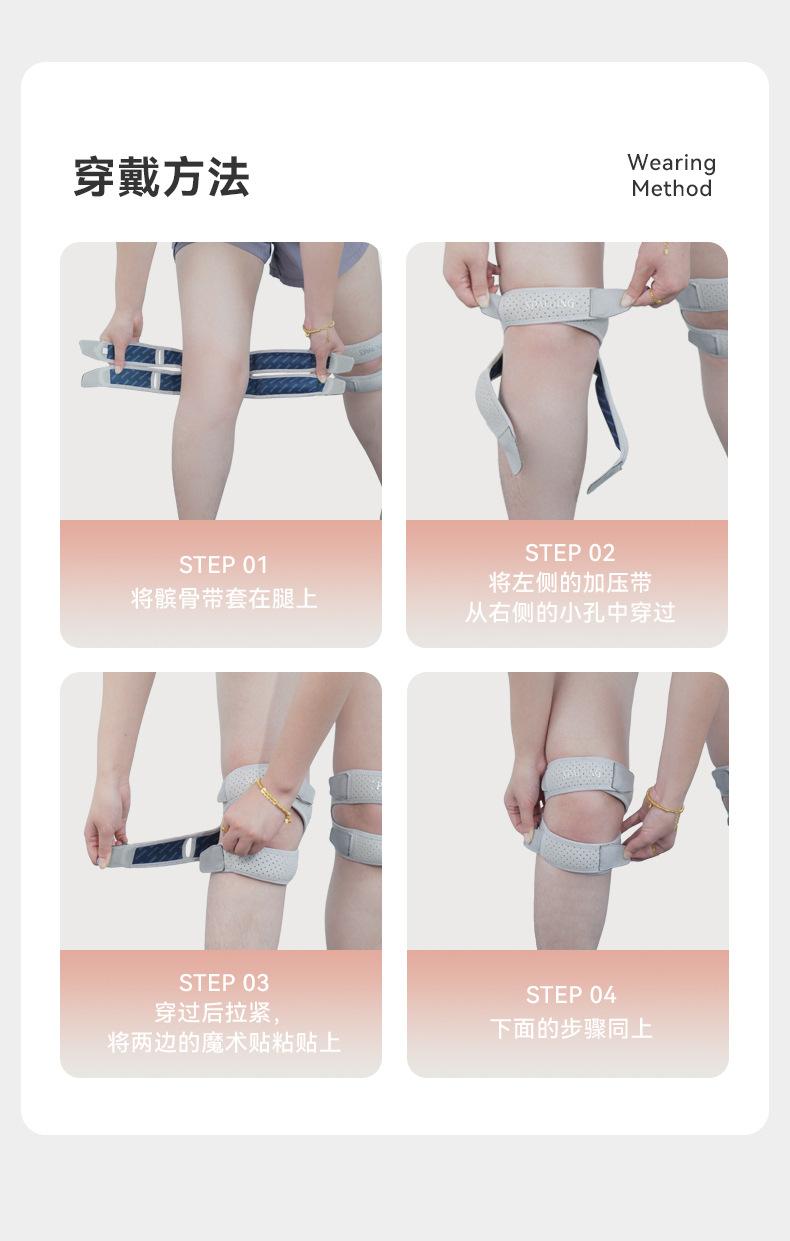 穿戴方法

Wearing Method

STEP 01
将髌骨带套在腿上

STEP 02
将左侧的加压带
从右侧的小孔中穿过

STEP 03
穿过后拉紧，
将两边的魔术贴粘贴上

STEP 04
下面的步骤同上