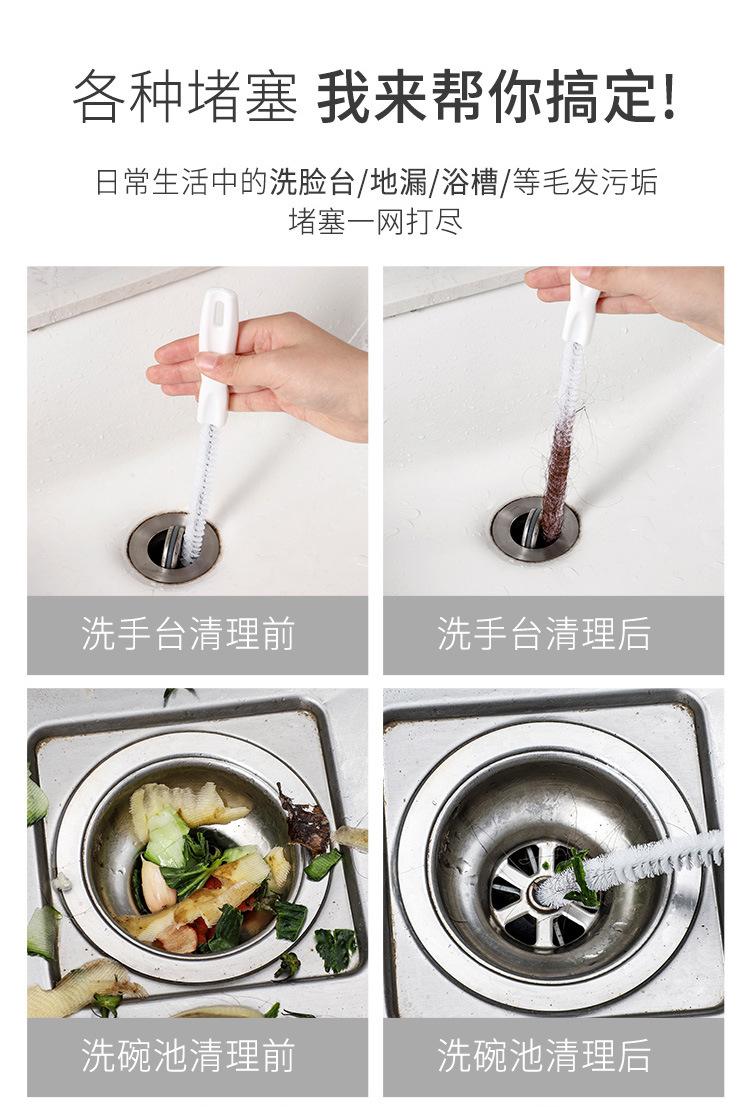 各种堵塞 我来帮你搞定!

日常生活中的洗脸台/地漏/浴槽/等毛发污垢堵塞一网打尽

洗手台清理前

洗手台清理后

洗碗池清理前

洗碗池清理后