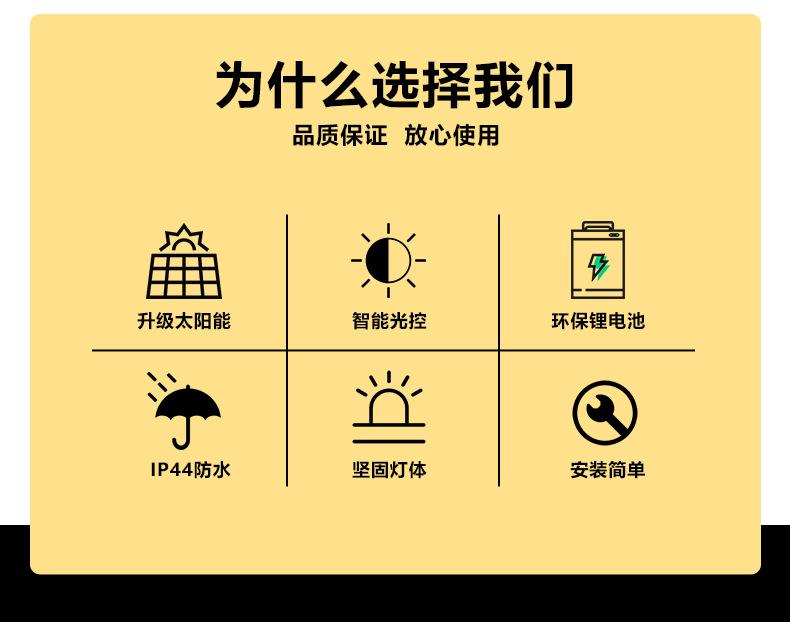 为什么选择我们

品质保证 放心使用

升级太阳能

智能光控

环保锂电池

IP44防水

坚固灯体

安装简单