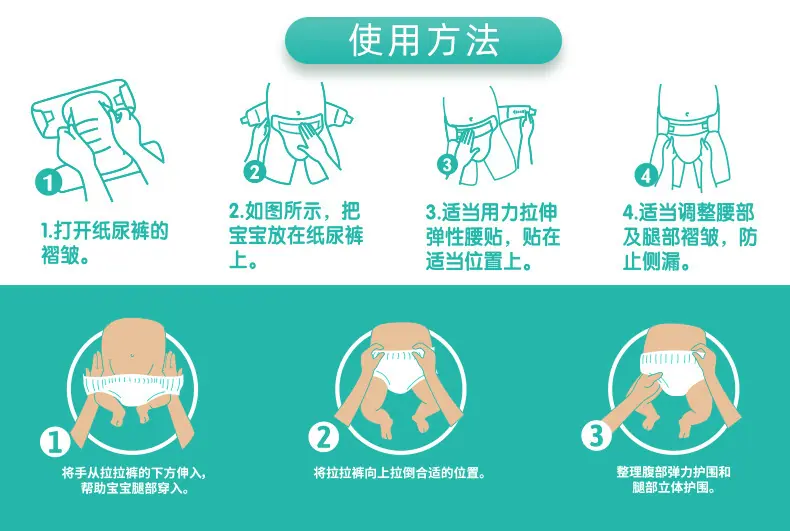 使用方法

1

1.打开纸尿裤的褶皱。

2

2.如图所示，把宝宝放在纸尿裤上。

3

3.适当用力拉伸弹性腰贴，贴在适当位置上。

4

4.适当调整腰部及腿部褶皱，防止侧漏。

1

将手从拉拉裤的下方伸入，帮助宝宝腿部穿入。

2

将拉拉裤向上拉倒合适的位置。

3

整理腹部弹力护围和腿部立体护围。