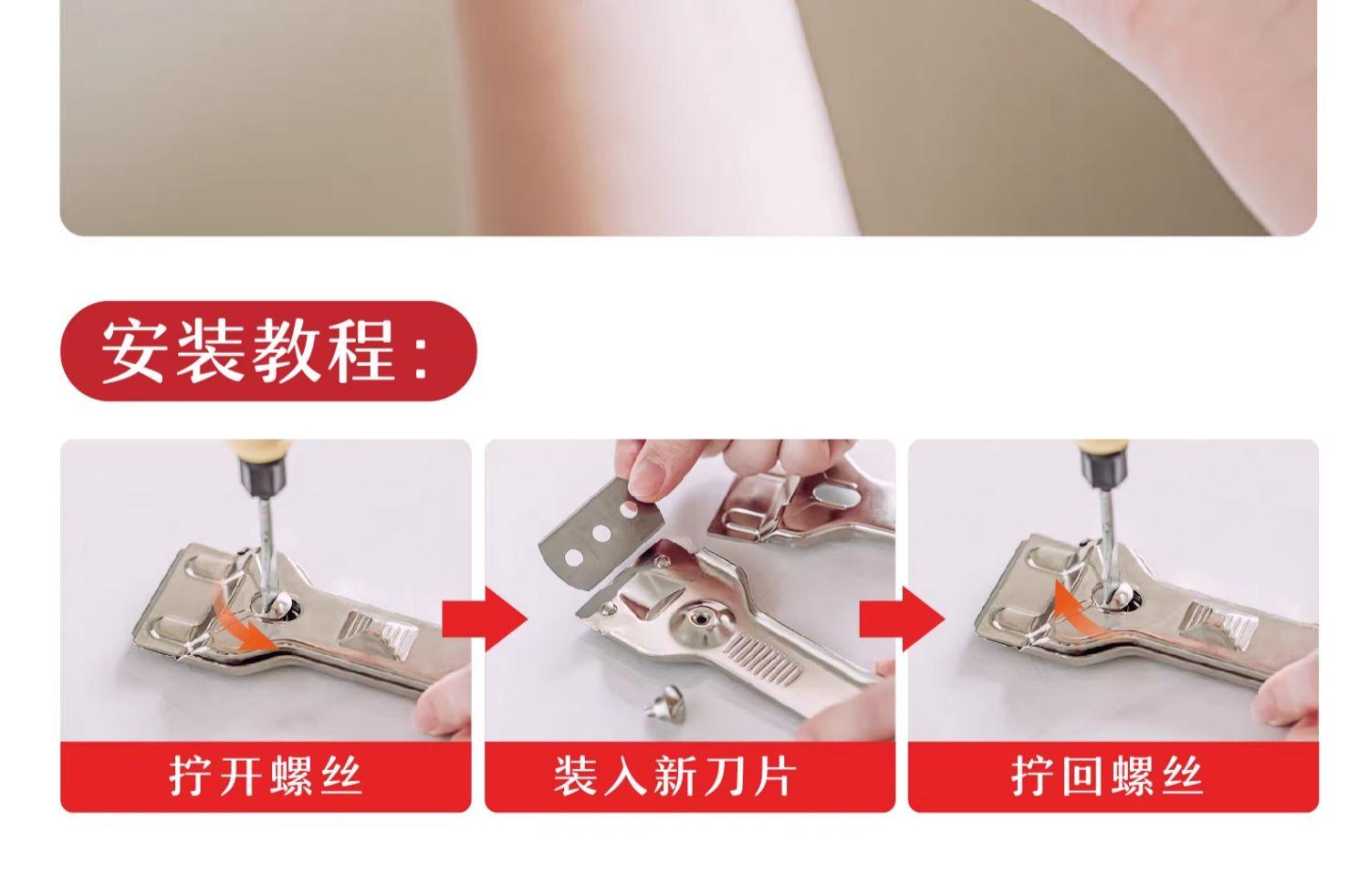 安装教程：

拧开螺丝

装入新刀片

拧回螺丝