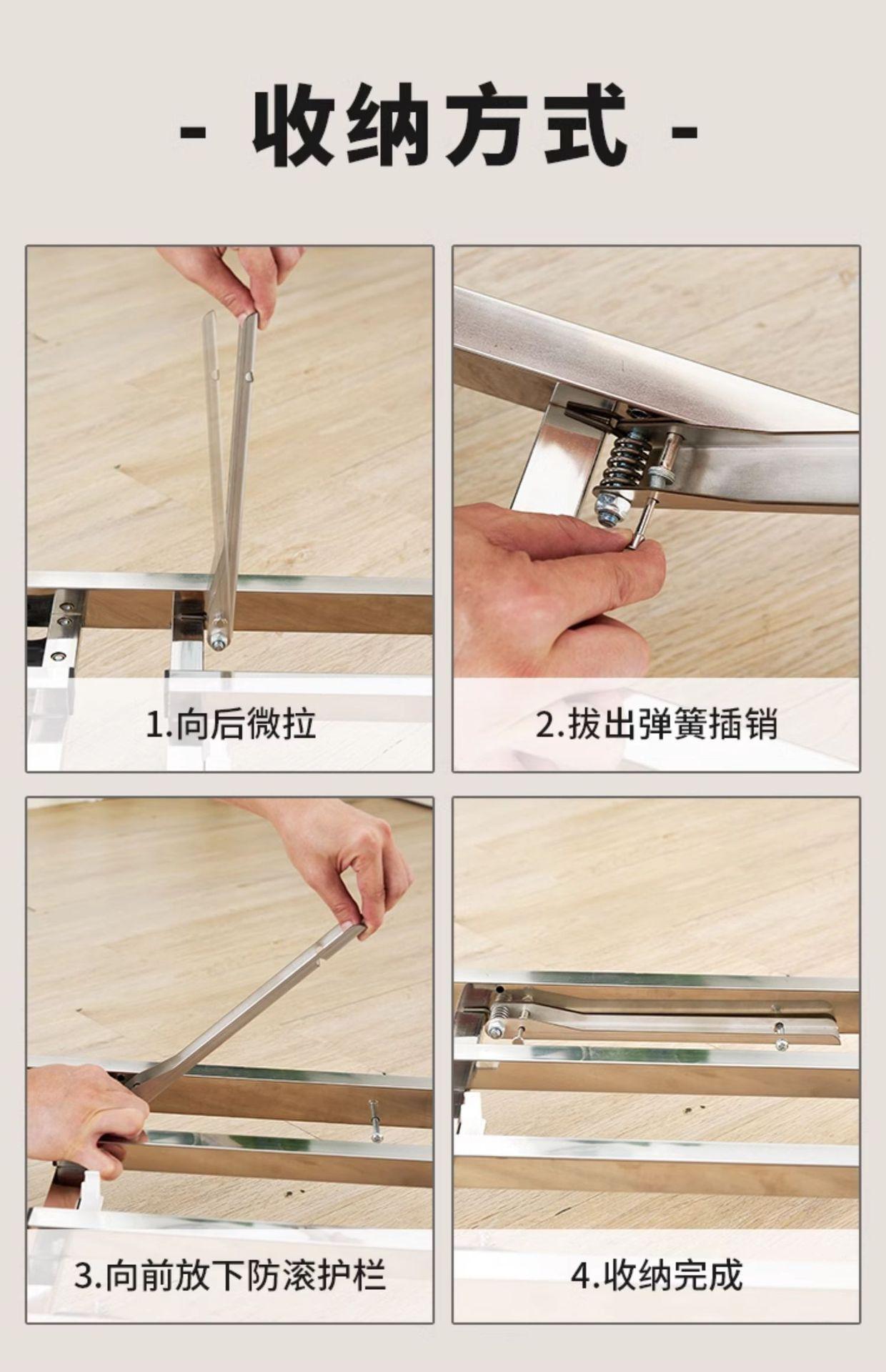 - 收纳方式 -

1.向后微拉

2.拔出弹簧插销

3.向前放下防滚护栏

4.收纳完成