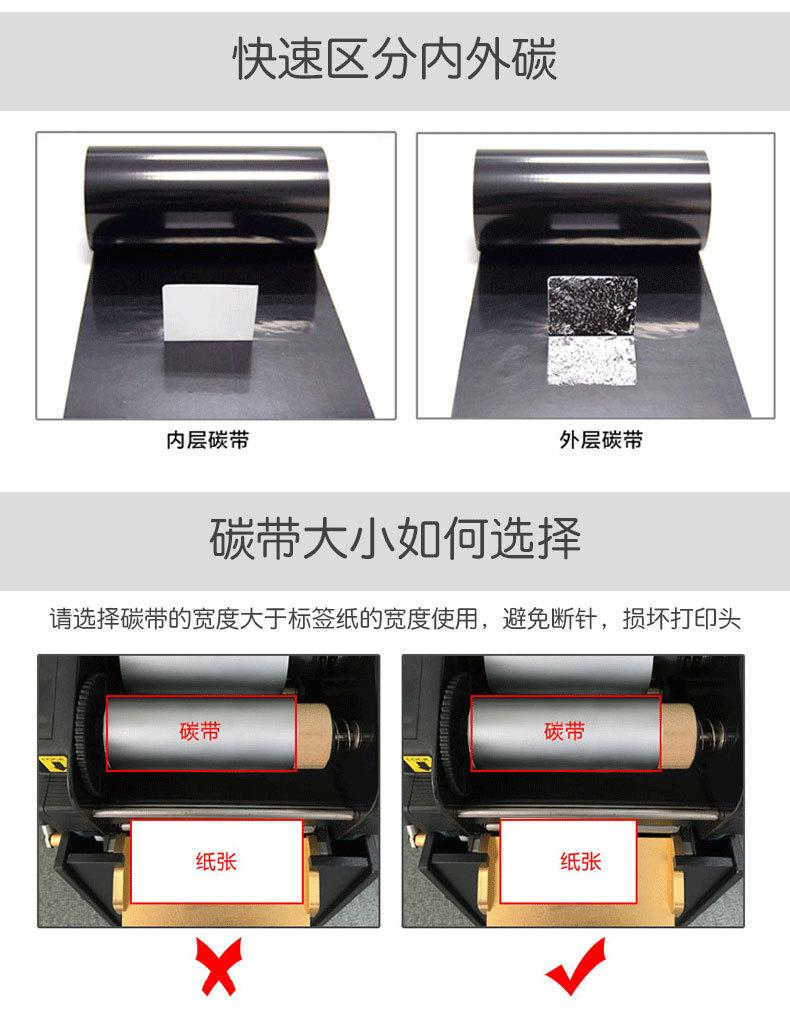 快速区分内外碳

内层碳带

外层碳带

碳带大小如何选择

请选择碳带的宽度大于标签纸的宽度使用，避免断针，损坏打印头

碳带

纸张

碳带

纸张