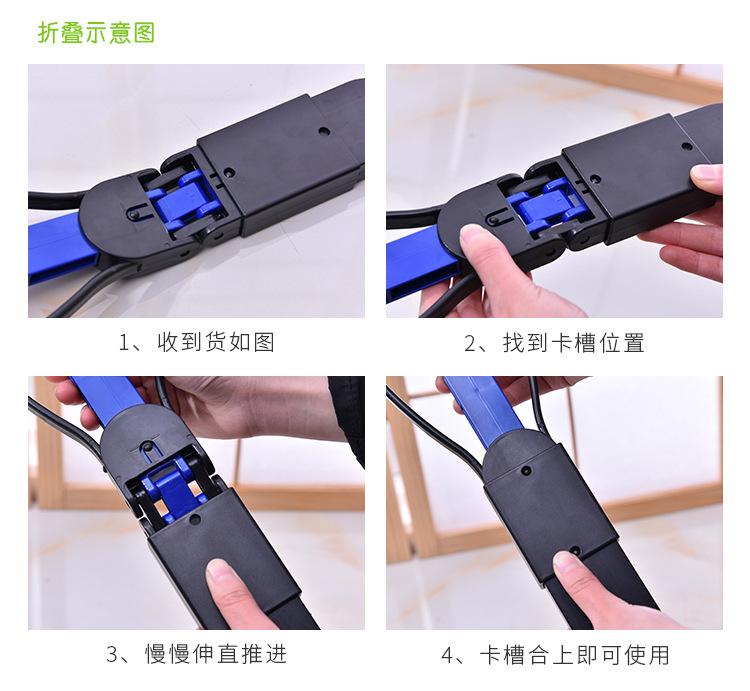 折叠示意图

1、收到货如图

2、找到卡槽位置

3、慢慢伸直推进

4、卡槽合上即可使用