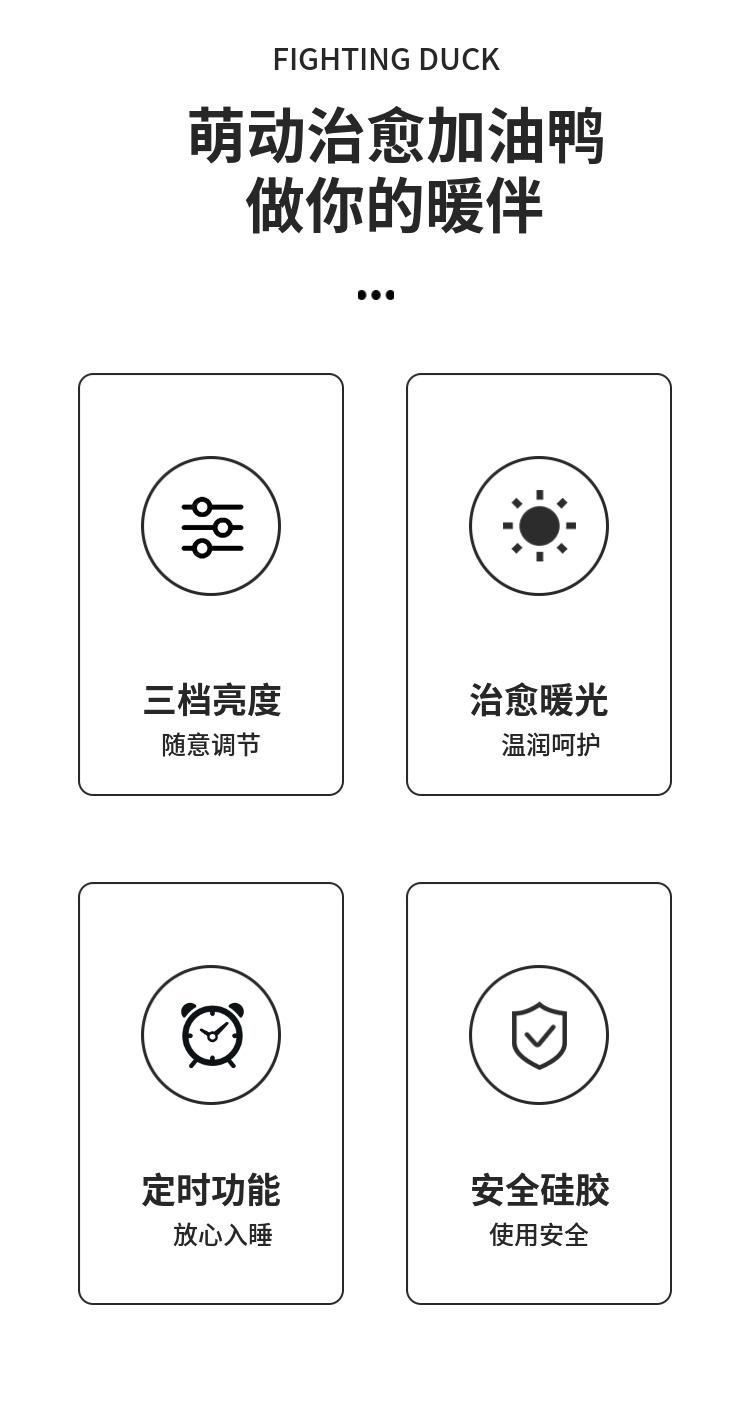 FIGHTING DUCK

萌动治愈加油鸭
做你的暖伴

•••

三档亮度
随意调节

治愈暖光
温润呵护

定时功能
放心入睡

安全硅胶
使用安全