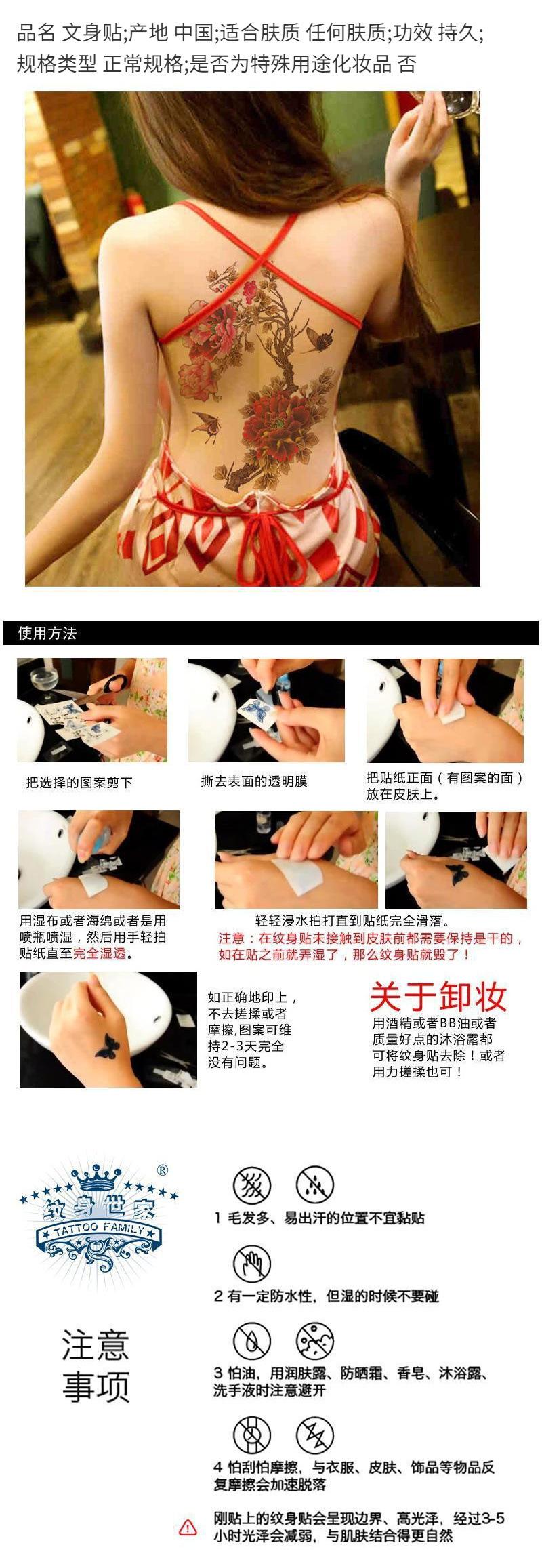 品名 文身贴;产地 中国;适合肤质 任何肤质;功效 持久;规格类型 正常规格;是否为特殊用途化妆品 否

使用方法

把选择的图案剪下

撕去表面的透明膜

把贴纸正面（有图案的面）放在皮肤上。

用湿布或者海绵或者是用喷瓶喷湿，然后用手轻拍贴纸直至完全湿透。

轻轻浸水拍打直到贴纸完全滑落。

注意：在纹身贴未接触到皮肤前都需要保持是干的，如在贴之前就弄湿了，那么纹身贴就毁了！

如正确地印上，不去搓揉或者摩擦，图案可维持2-3天完全没有问题。

关于卸妆

用酒精或者BB油或者质量好点的沐浴露都可将纹身贴去除！或者用力搓揉也可！

纹身世家
TATTOO FAMILY
®

注意事项

1 毛发多、易出汗的位置不宜黏贴

2 有一定防水性，但湿的时候不要碰

3 怕油，用润肤露、防晒霜、香皂、沐浴露、洗手液时注意避开

4 怕刮怕摩擦，与衣服、皮肤、饰品等物品反复摩擦会加速脱落

刚贴上的纹身贴会呈现边界、高光泽，经过3-5小时光泽会减弱，与肌肤结合得更自然