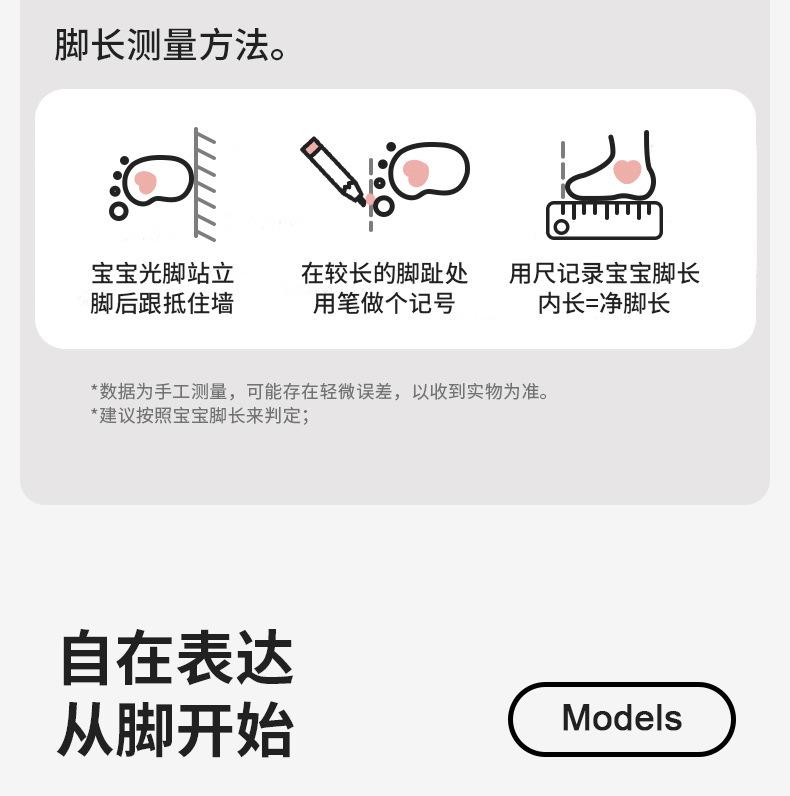 脚长测量方法。

宝宝光脚站立
脚后跟抵住墙

在较长的脚趾处
用笔做个记号

用尺记录宝宝脚长
内长=净脚长

*数据为手工测量，可能存在轻微误差，以收到实物为准。
*建议按照宝宝脚长来判定；

自在表达
从脚开始

Models