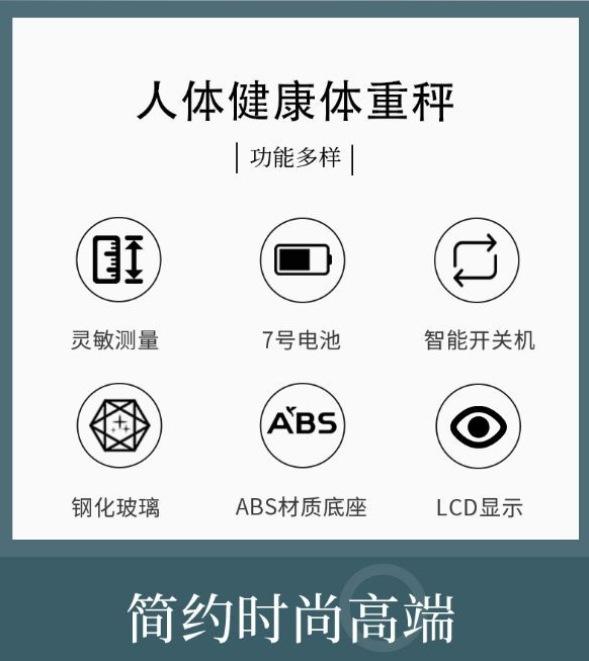 人体健康体重秤

| 功能多样 |

灵敏测量

7号电池

智能开关机

ABS

钢化玻璃

ABS材质底座

LCD显示

简约时尚高端