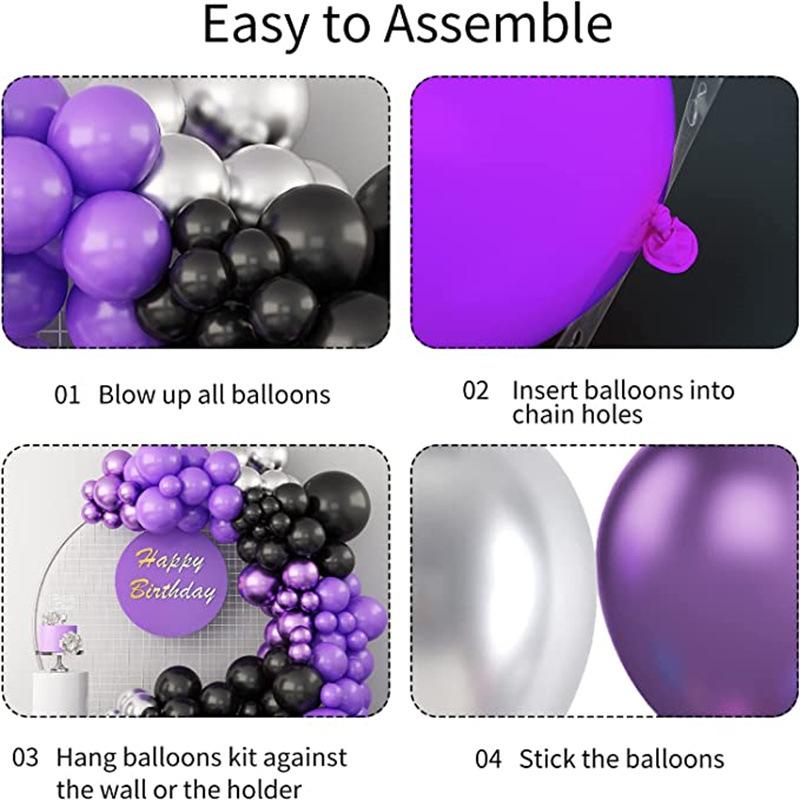 Easy to Assemble

01 Blow up all balloons

02 Insert balloons into chain holes

Happy Birthday

03 Hang balloons kit against the wall or the holder

04 Stick the balloons