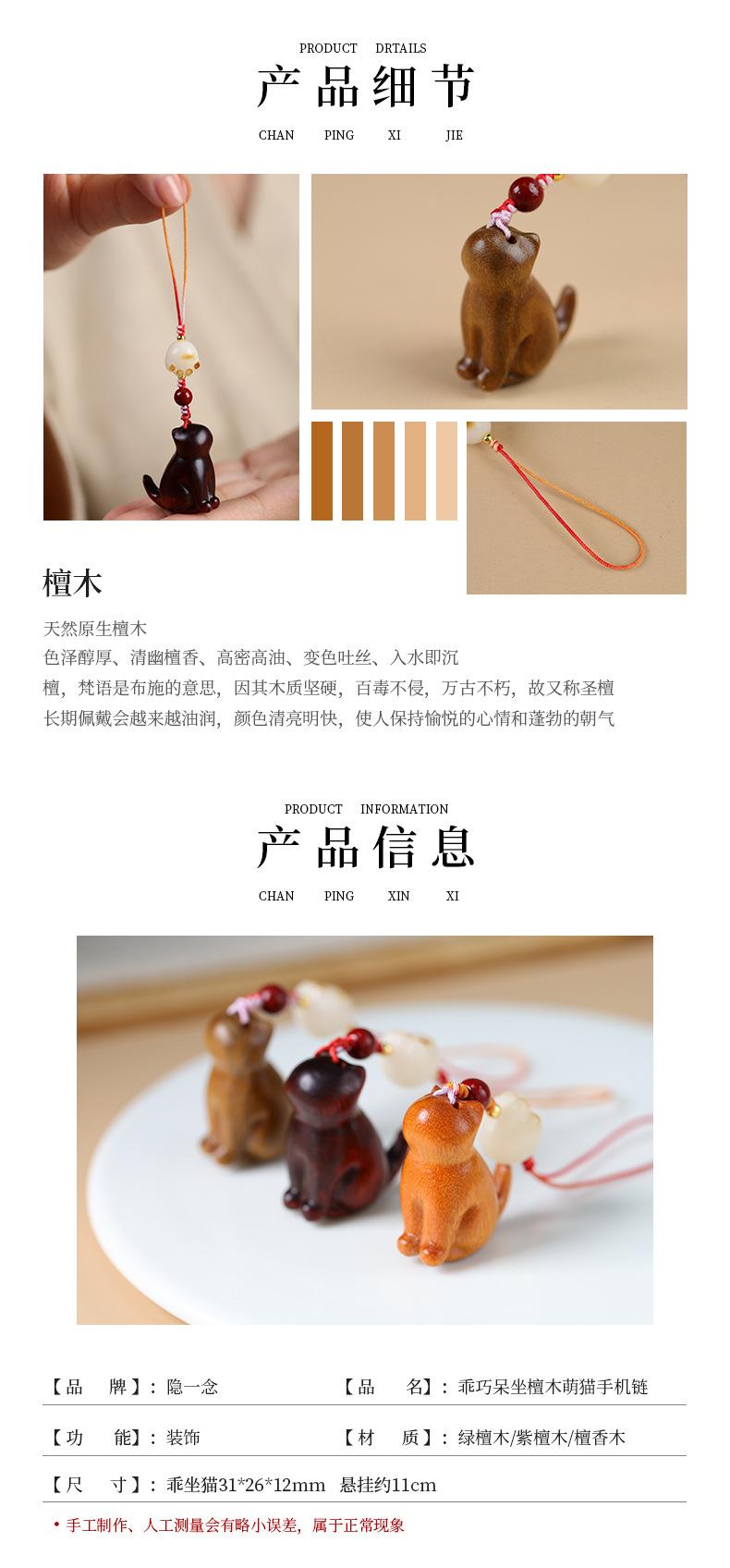 PRODUCT DRTAILS

产品细节

CHAN PING XI JIE

檀木

天然原生檀木
色泽醇厚、清幽檀香、高密高油、变色吐丝、入水即沉
檀，梵语是布施的意思，因其木质坚硬，百毒不侵，万古不朽，故又称圣檀
长期佩戴会越来越油润，颜色清亮明快，使人保持愉悦的心情和蓬勃的朝气

PRODUCT INFORMATION

产品信息

CHAN PING XIN XI

【品 牌】：隐一念 【品 名】：乖巧呆坐檀木萌猫手机链

【功 能】：装饰 【材 质】：绿檀木/紫檀木/檀香木

【尺 寸】：乖坐猫31*26*12mm 悬挂约11cm

• 手工制作、人工测量会有略小误差，属于正常现象