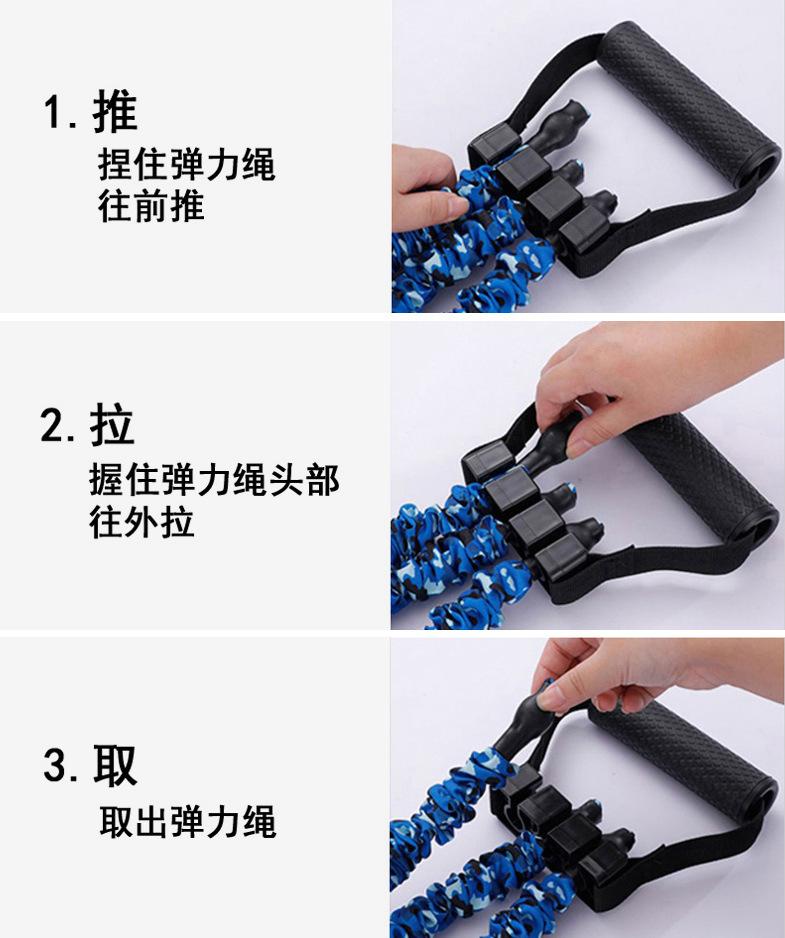 1. 推
捏住弹力绳
往前推

2. 拉
握住弹力绳头部
往外拉

3. 取
取出弹力绳