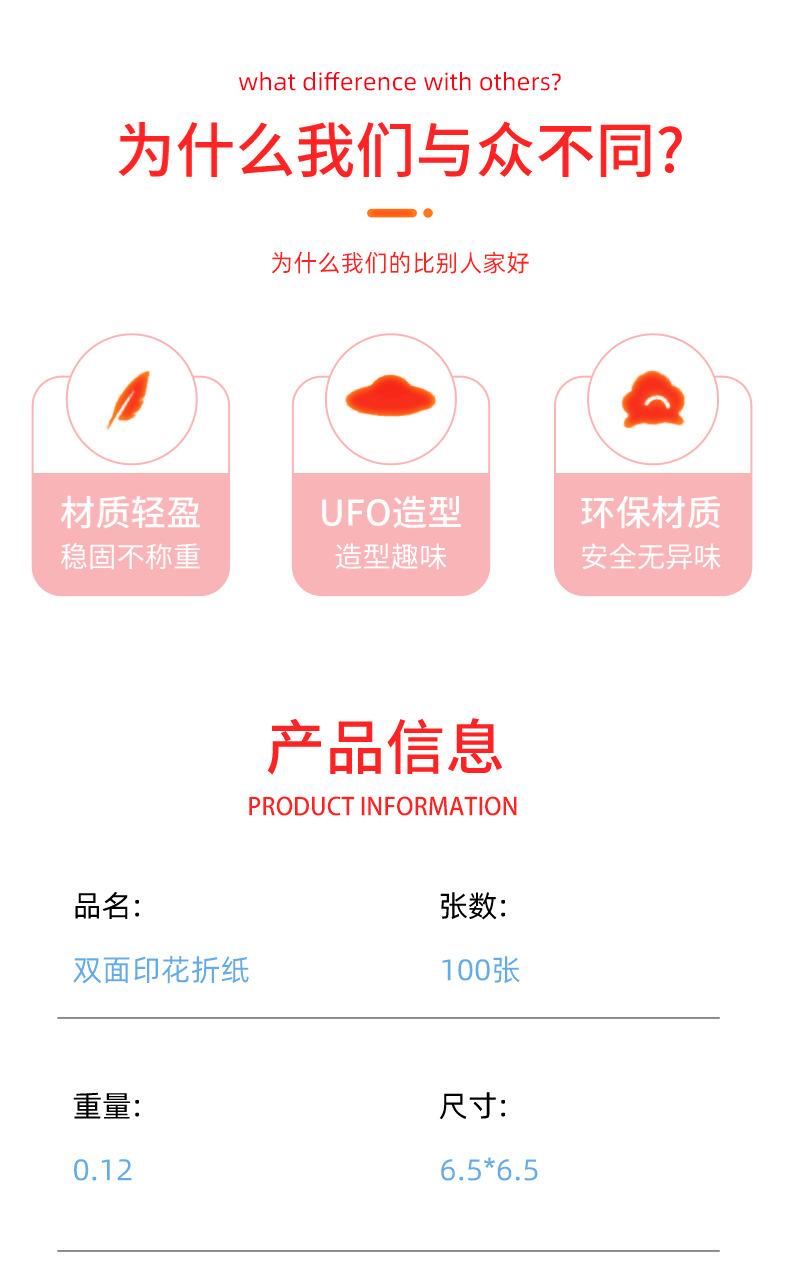 what difference with others?

为什么我们与众不同?

为什么我们的比别人家好

材质轻盈
稳固不称重

UFO造型
造型趣味

环保材质
安全无异味

产品信息

PRODUCT INFORMATION

品名:
双面印花折纸

张数:
100张

重量:
0.12

尺寸:
6.5*6.5