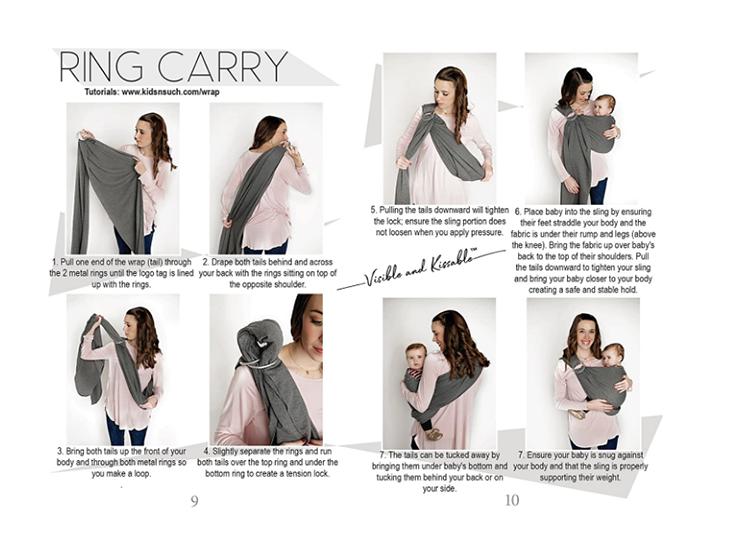 RING CARRY

Tutorials: www.kidsnsuch.com/wrap

1. Pull one end of the wrap (tail) through the 2 metal rings until the logo tag is lined up with the rings.

2. Drape both tails behind and across your back with the rings sitting on top of the opposite shoulder.

3. Bring both tails up the front of your body and through both metal rings so you make a loop.

4. Slightly separate the rings and run both tails over the top ring and under the bottom ring to create a tension lock.

9

5. Pulling the tails downward will tighten the lock; ensure the sling portion does not loosen when you apply pressure.

6. Place baby into the sling by ensuring their feet straddle your body and the fabric is under their rump and legs (above the knee). Bring the fabric up over baby's back to the top of their shoulders. Pull the tails downward to tighten your sling and bring your baby closer to your body creating a safe and stable hold.

Visible and Kissable™

7. The tails can be tucked away by bringing them under baby's bottom and tucking them behind your back or on your side.

7. Ensure your baby is snug against your body and that the sling is properly supporting their weight.

10