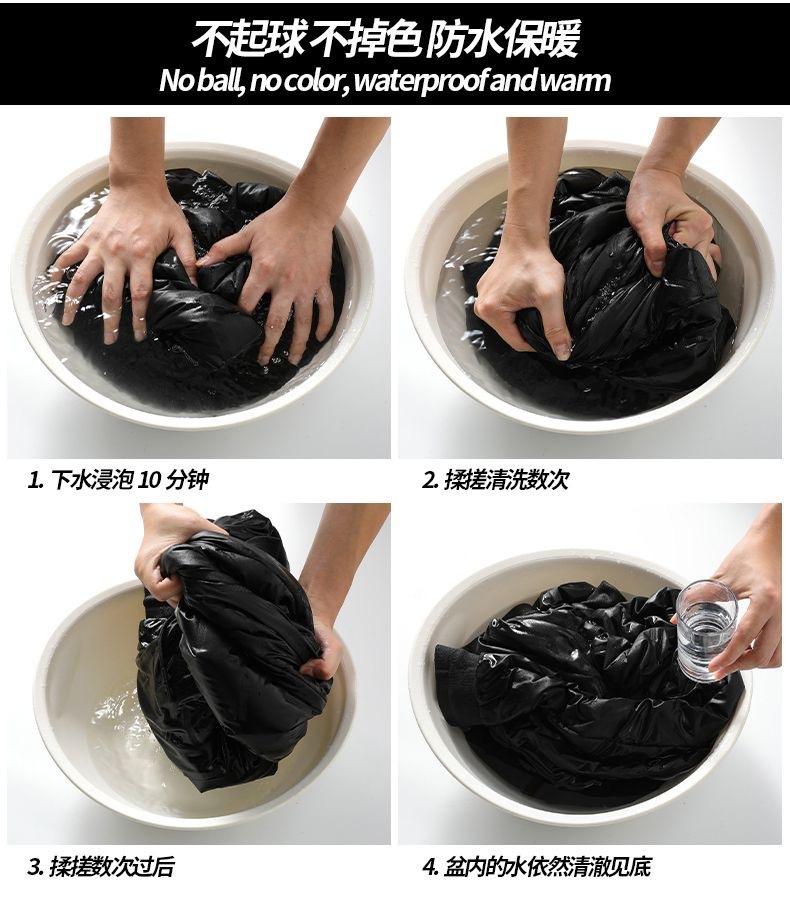 不起球 不掉色 防水保暖
No ball, no color, waterproof and warm

1. 下水浸泡 10 分钟

2. 揉搓清洗数次

3. 揉搓数次过后

4. 盆内的水依然清澈见底