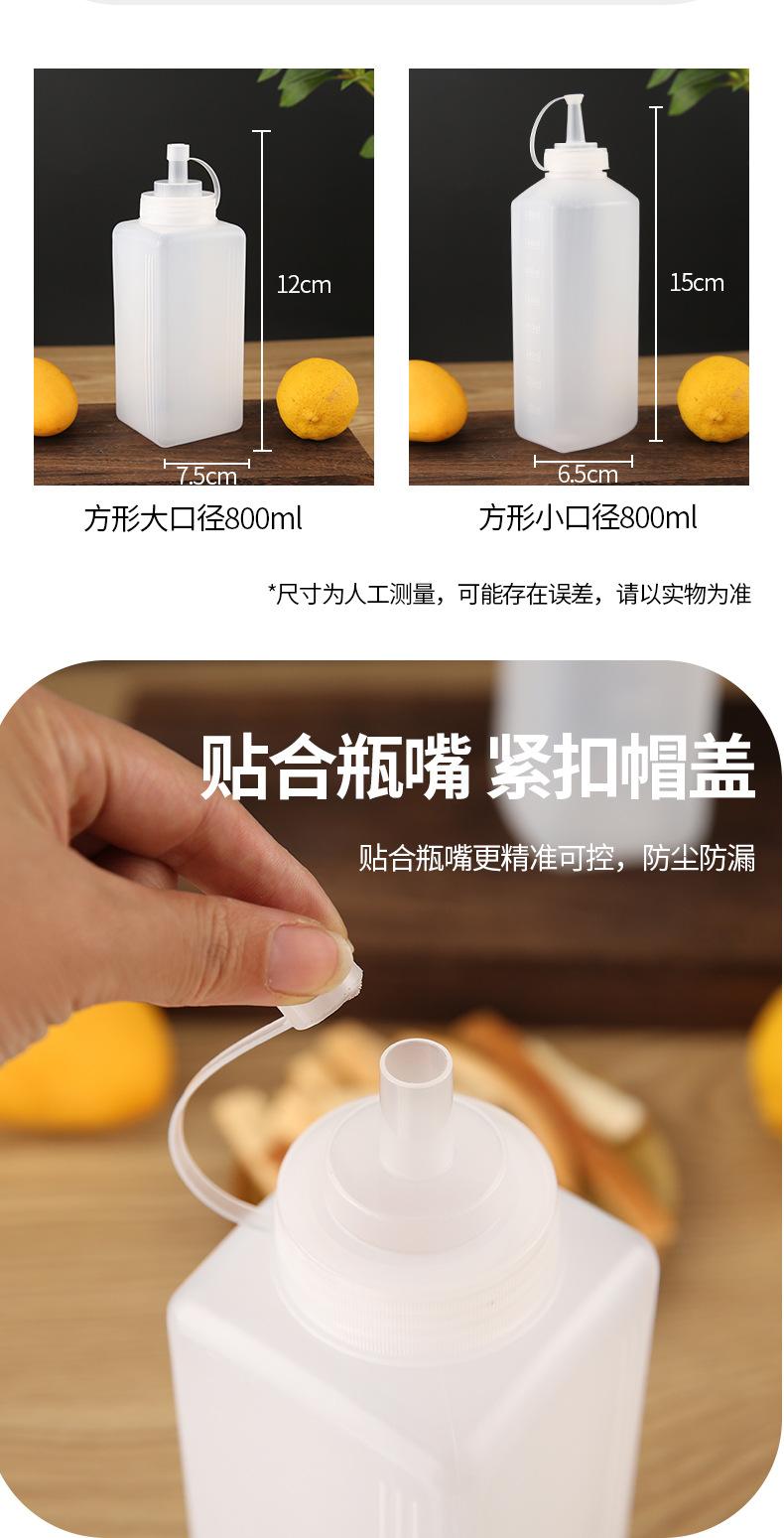 12cm

7.5cm

方形大口径800ml

15cm

6.5cm

方形小口径800ml

*尺寸为人工测量，可能存在误差，请以实物为准

贴合瓶嘴 紧扣帽盖

贴合瓶嘴更精准可控，防尘防漏