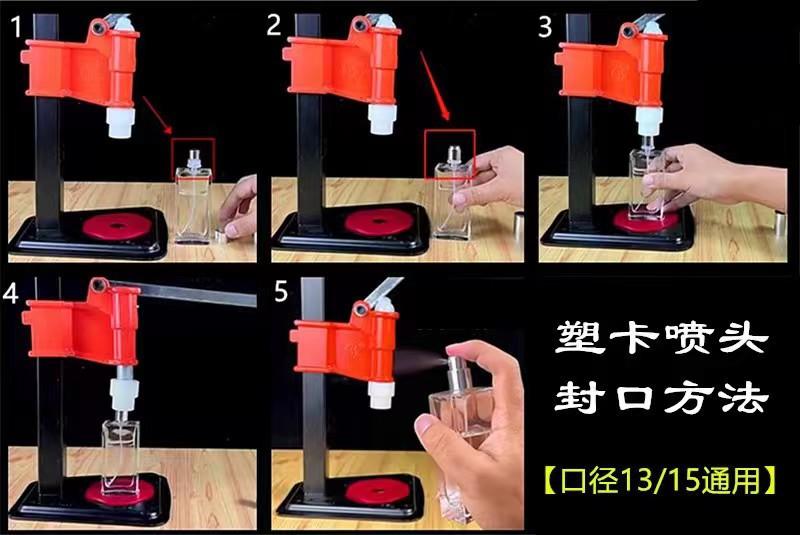 1

2

3

4

5

塑卡喷头
封口方法

【口径13/15通用】