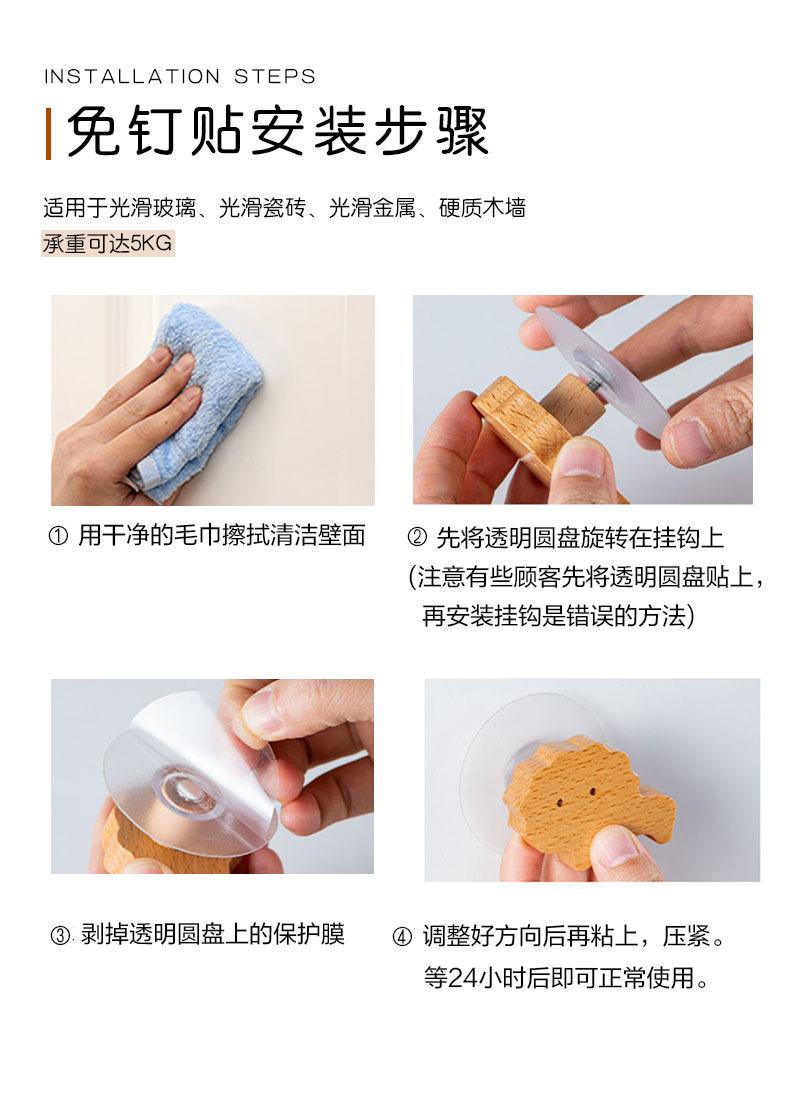 INSTALLATION STEPS

免钉贴安装步骤

适用于光滑玻璃、光滑瓷砖、光滑金属、硬质木墙

承重可达5KG

① 用干净的毛巾擦拭清洁壁面

② 先将透明圆盘旋转在挂钩上
(注意有些顾客先将透明圆盘贴上，再安装挂钩是错误的方法)

③ 剥掉透明圆盘上的保护膜

④ 调整好方向后再粘上，压紧。
等24小时后即可正常使用。