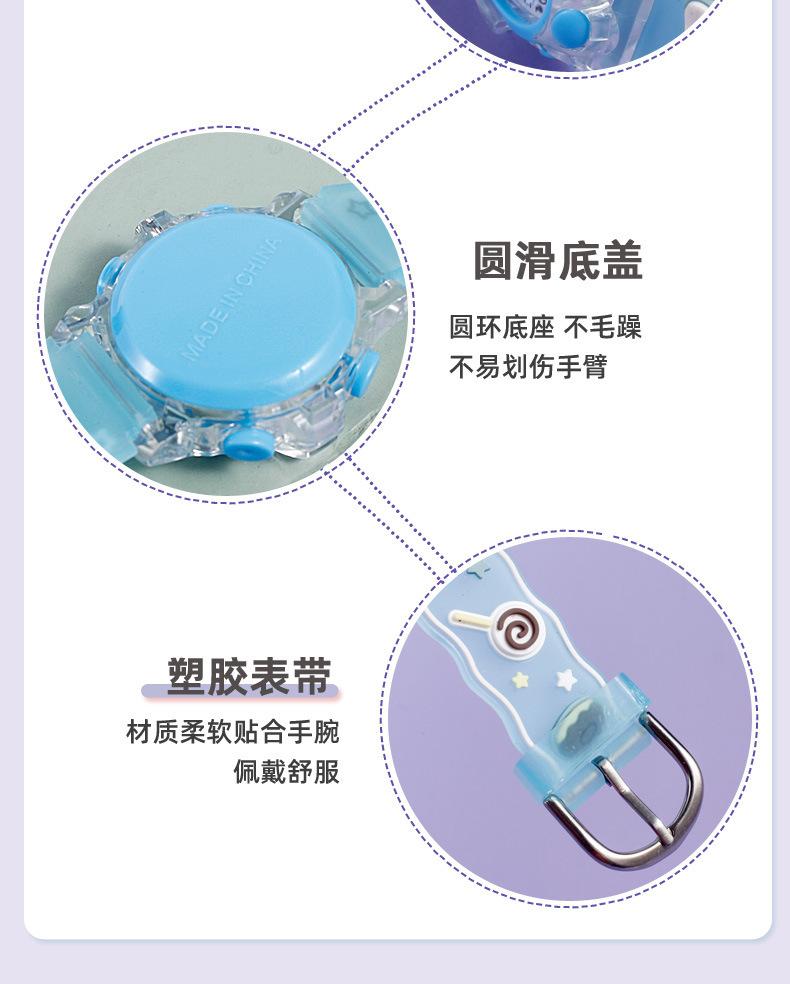 MADE IN CHINA

圆滑底盖

圆环底座 不毛躁
不易划伤手臂

塑胶表带

材质柔软贴合手腕
佩戴舒服