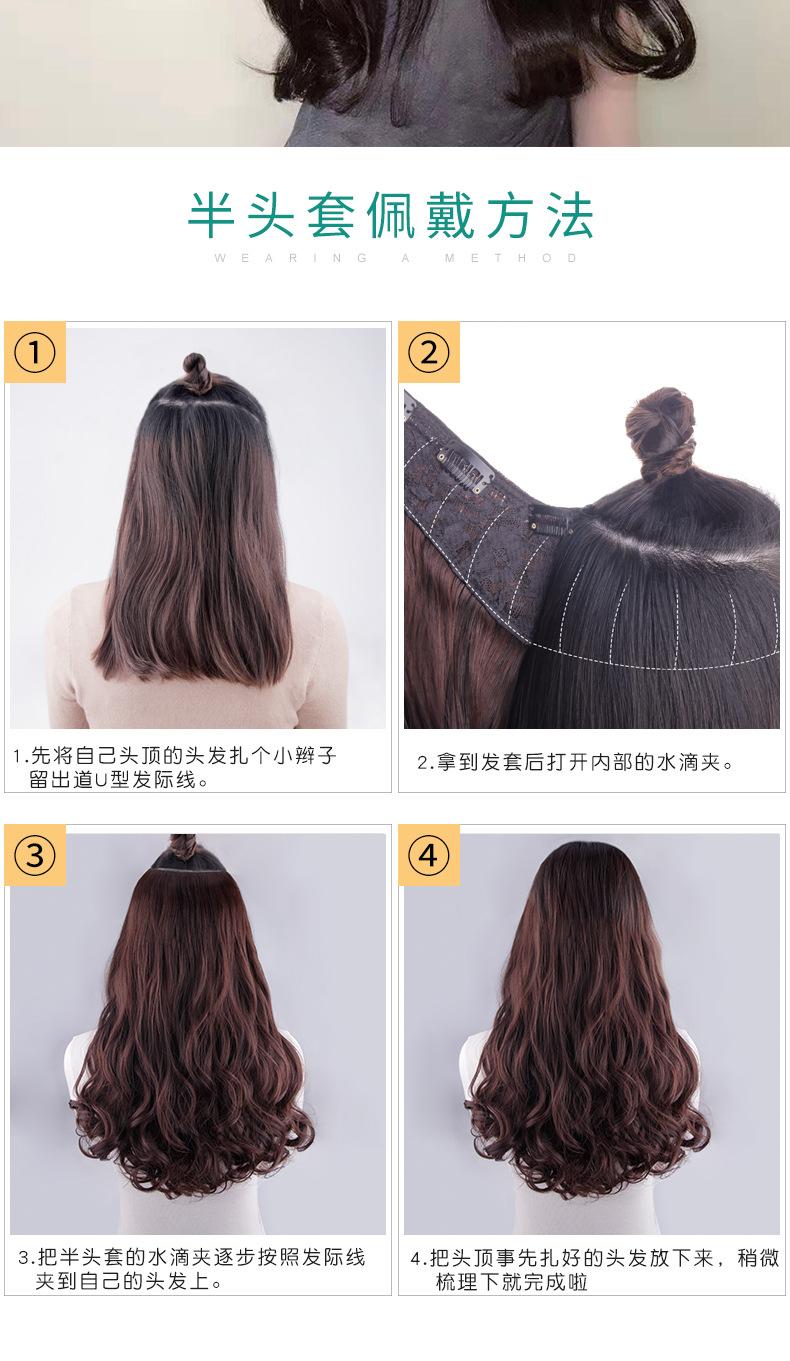 半头套佩戴方法
WEARING A METHOD

①
1.先将自己头顶的头发扎个小辫子留出道U型发际线。

②
2.拿到发套后打开内部的水滴夹。

③
3.把半头套的水滴夹逐步按照发际线夹到自己的头发上。

④
4.把头顶事先扎好的头发放下来，稍微梳理下就完成啦