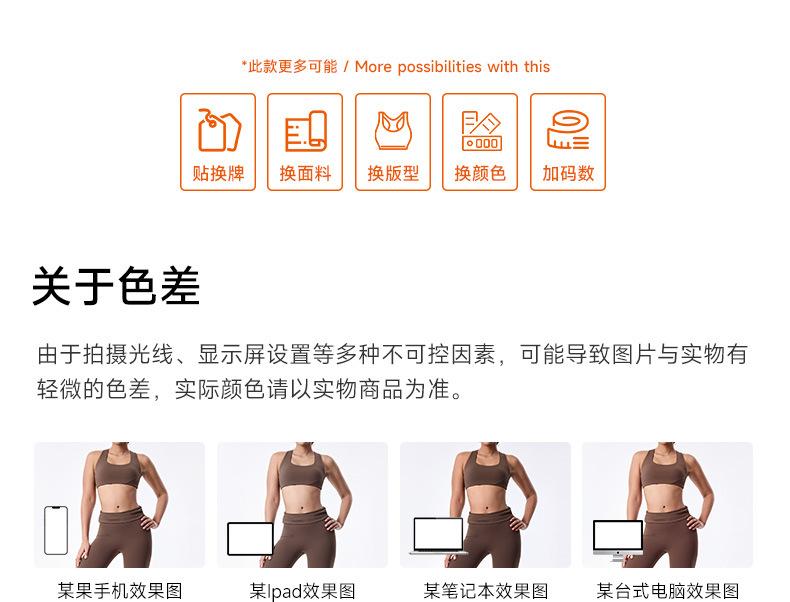 *此款更多可能 / More possibilities with this

贴换牌 换面料 换版型 换颜色 加码数

关于色差

由于拍摄光线、显示屏设置等多种不可控因素，可能导致图片与实物有轻微的色差，实际颜色请以实物商品为准。

某果手机效果图 某Ipad效果图 某笔记本效果图 某台式电脑效果图