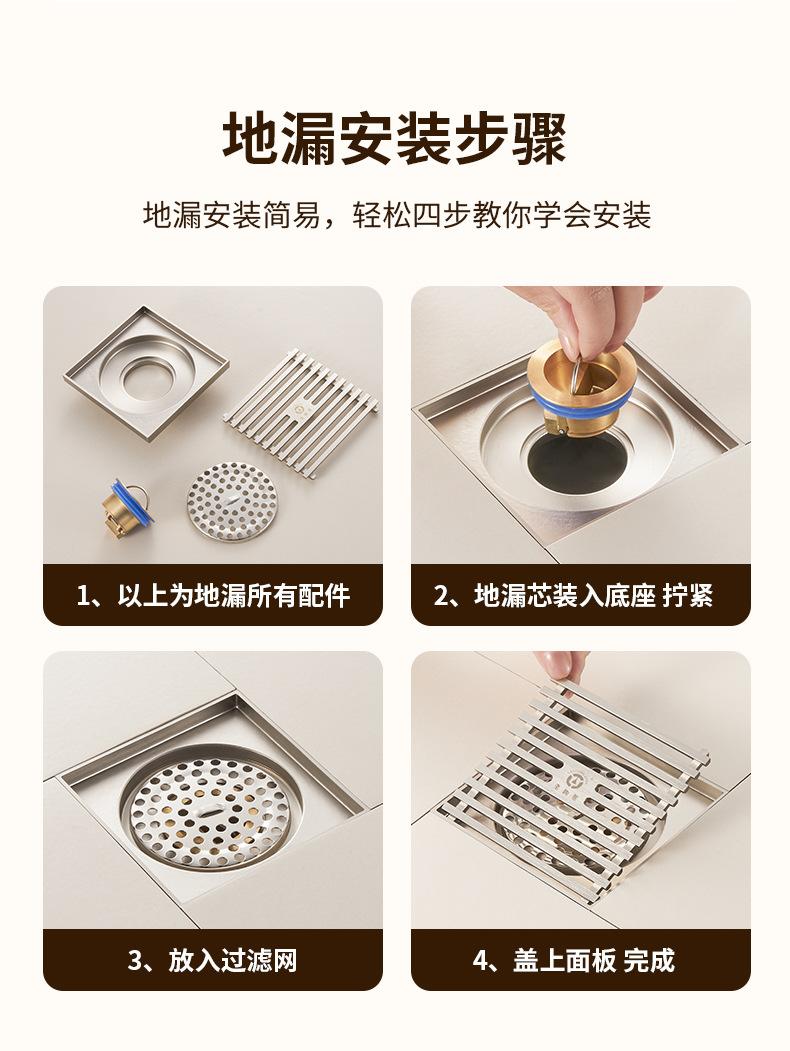 地漏安装步骤

地漏安装简易，轻松四步教你学会安装

1、以上为地漏所有配件

2、地漏芯装入底座 拧紧

3、放入过滤网

4、盖上面板 完成