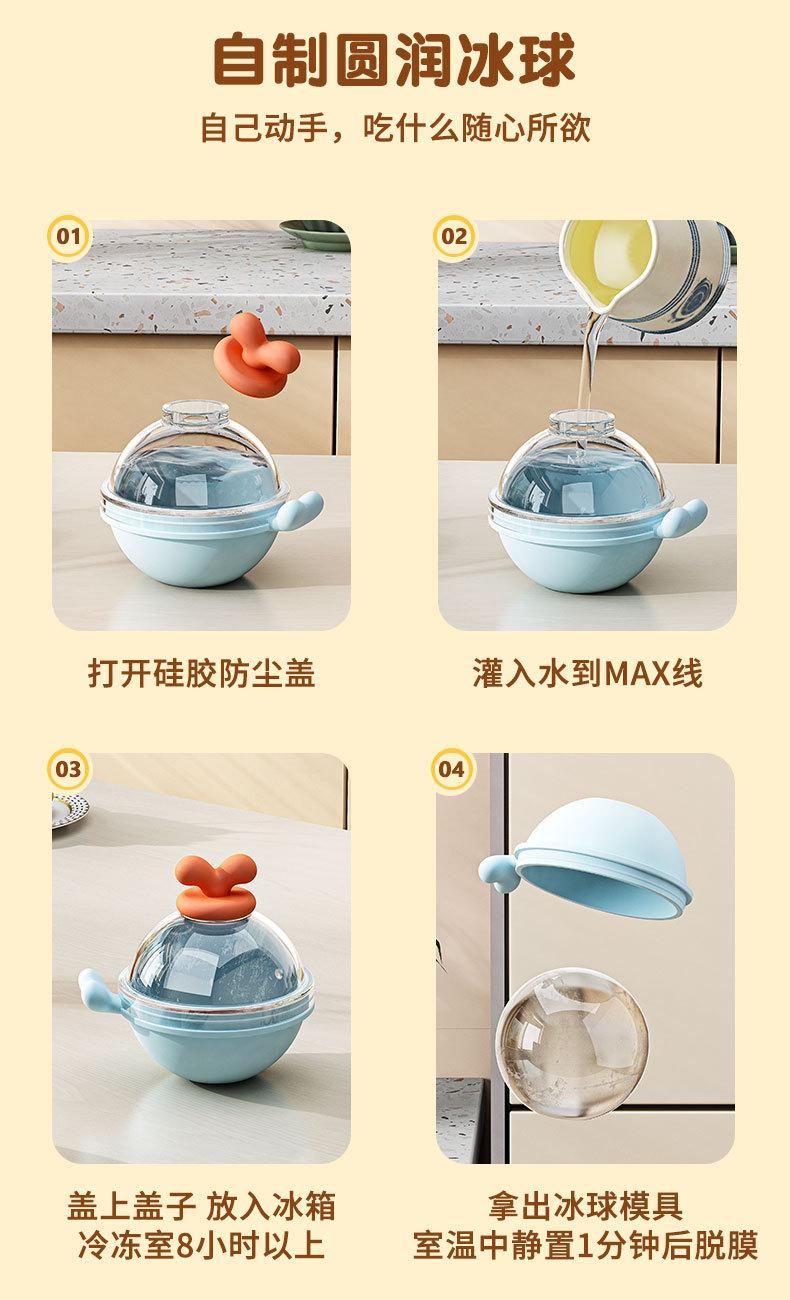 自制圆润冰球

自己动手，吃什么随心所欲

01

打开硅胶防尘盖

02

灌入水到MAX线

03

盖上盖子 放入冰箱
冷冻室8小时以上

04

拿出冰球模具
室温中静置1分钟后脱膜