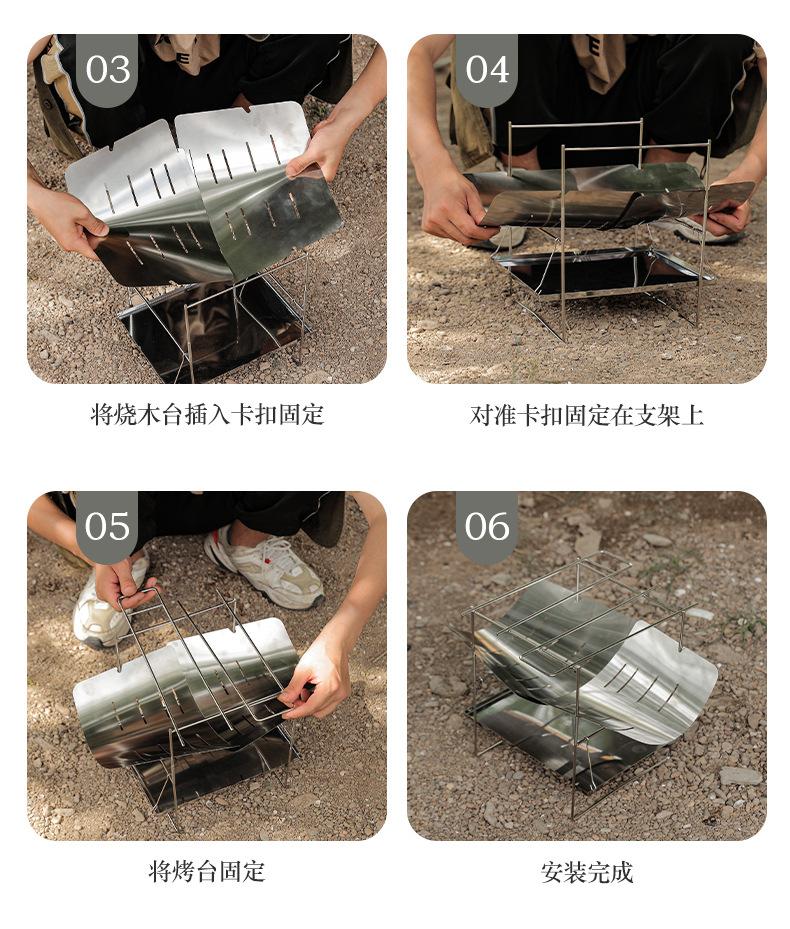 03

将烧木台插入卡扣固定

04

对准卡扣固定在支架上

05

将烤台固定

06

安装完成