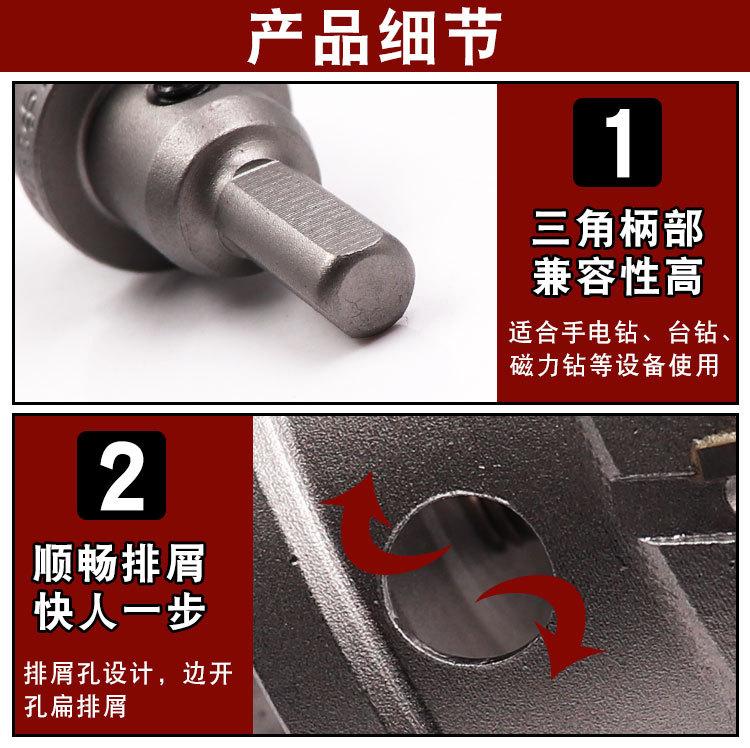 产品细节

1

三角柄部
兼容性高

适合手电钻、台钻、磁力钻等设备使用

2

顺畅排屑
快人一步

排屑孔设计，边开孔扁排屑