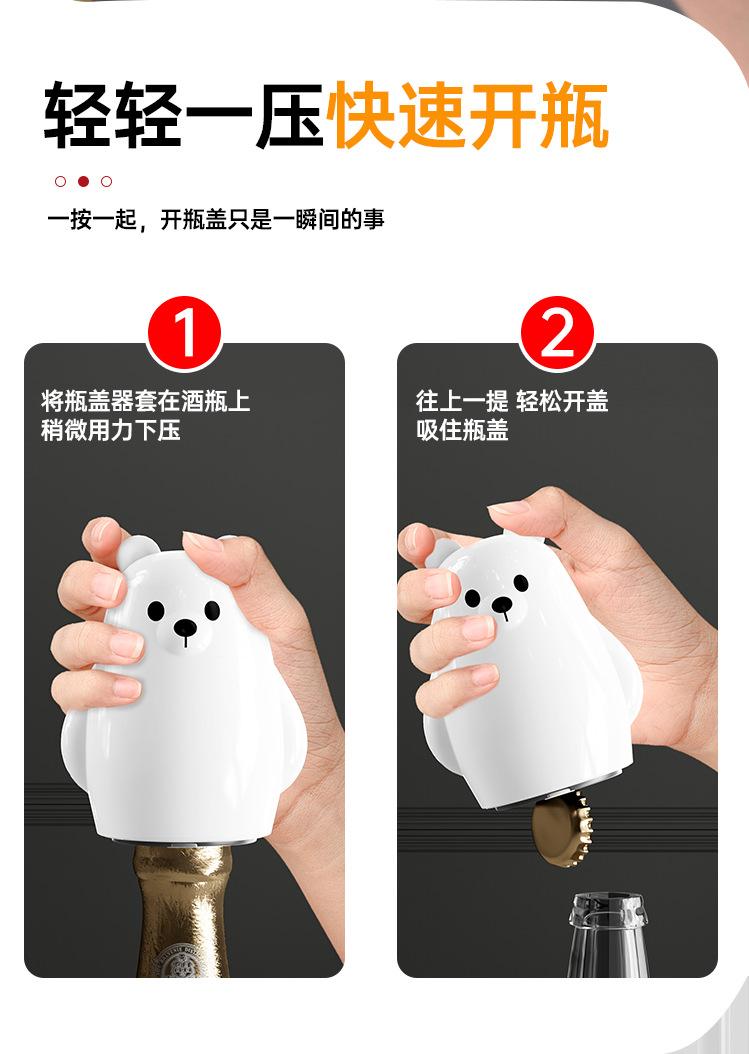 轻轻一压快速开瓶

一按一起，开瓶盖只是一瞬间的事

1

将瓶盖器套在酒瓶上
稍微用力下压

2

往上一提 轻松开盖
吸住瓶盖