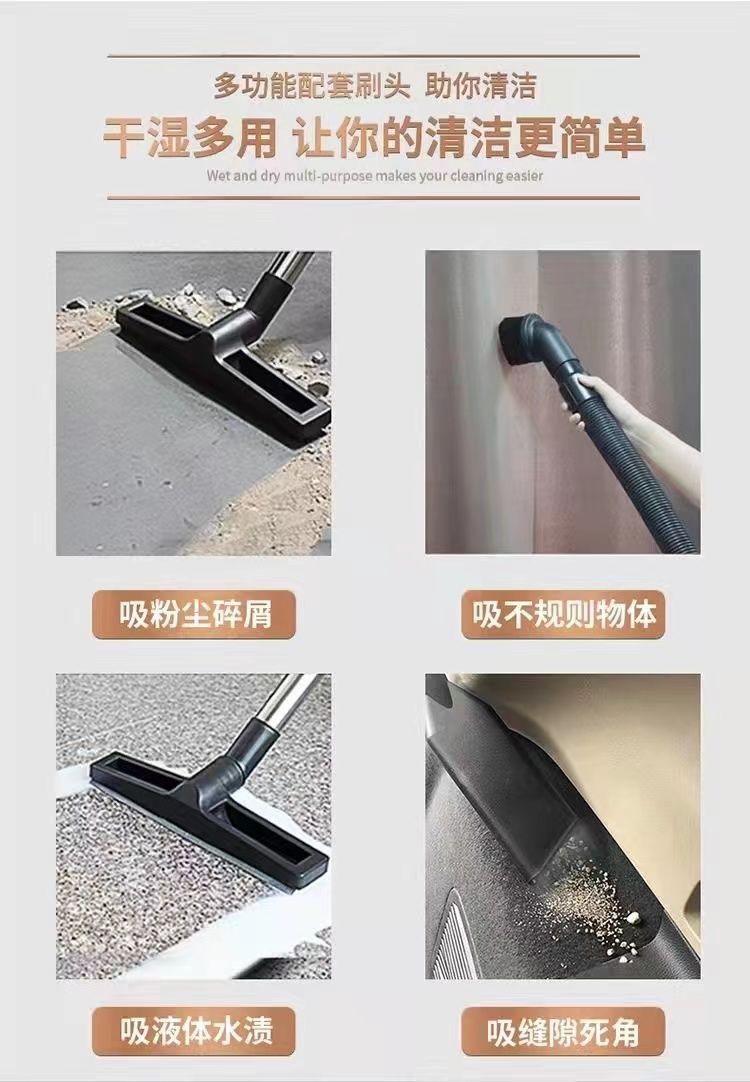 多功能配套刷头 助你清洁

干湿多用 让你的清洁更简单

Wet and dry multi-purpose makes your cleaning easier

吸粉尘碎屑

吸不规则物体

吸液体水渍

吸缝隙死角