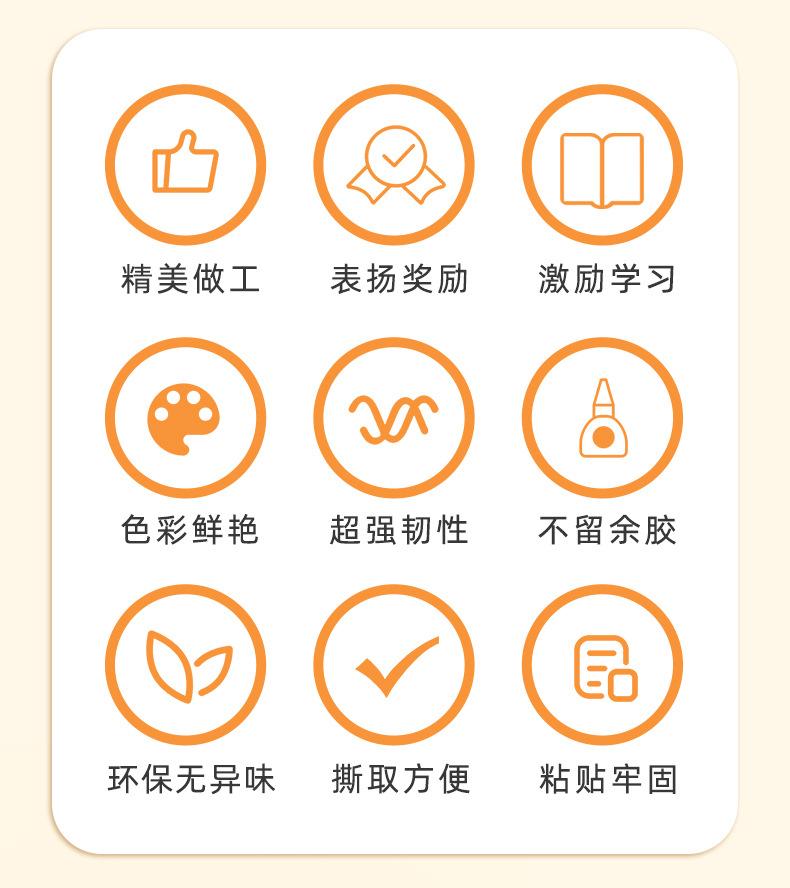 精美做工

表扬奖励

激励学习

色彩鲜艳

超强韧性

不留余胶

环保无异味

撕取方便

粘贴牢固