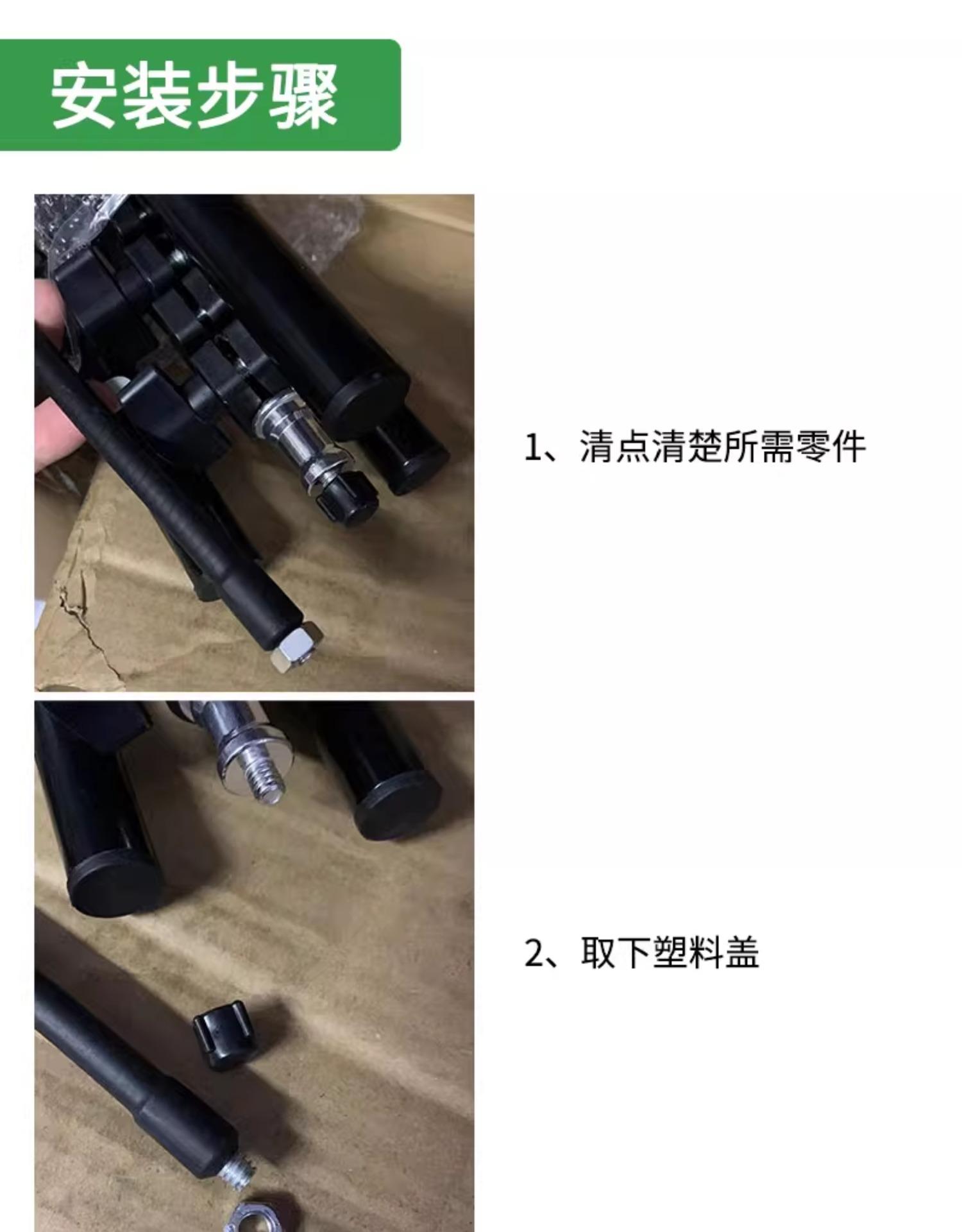 安装步骤

1、清点清楚所需零件

2、取下塑料盖