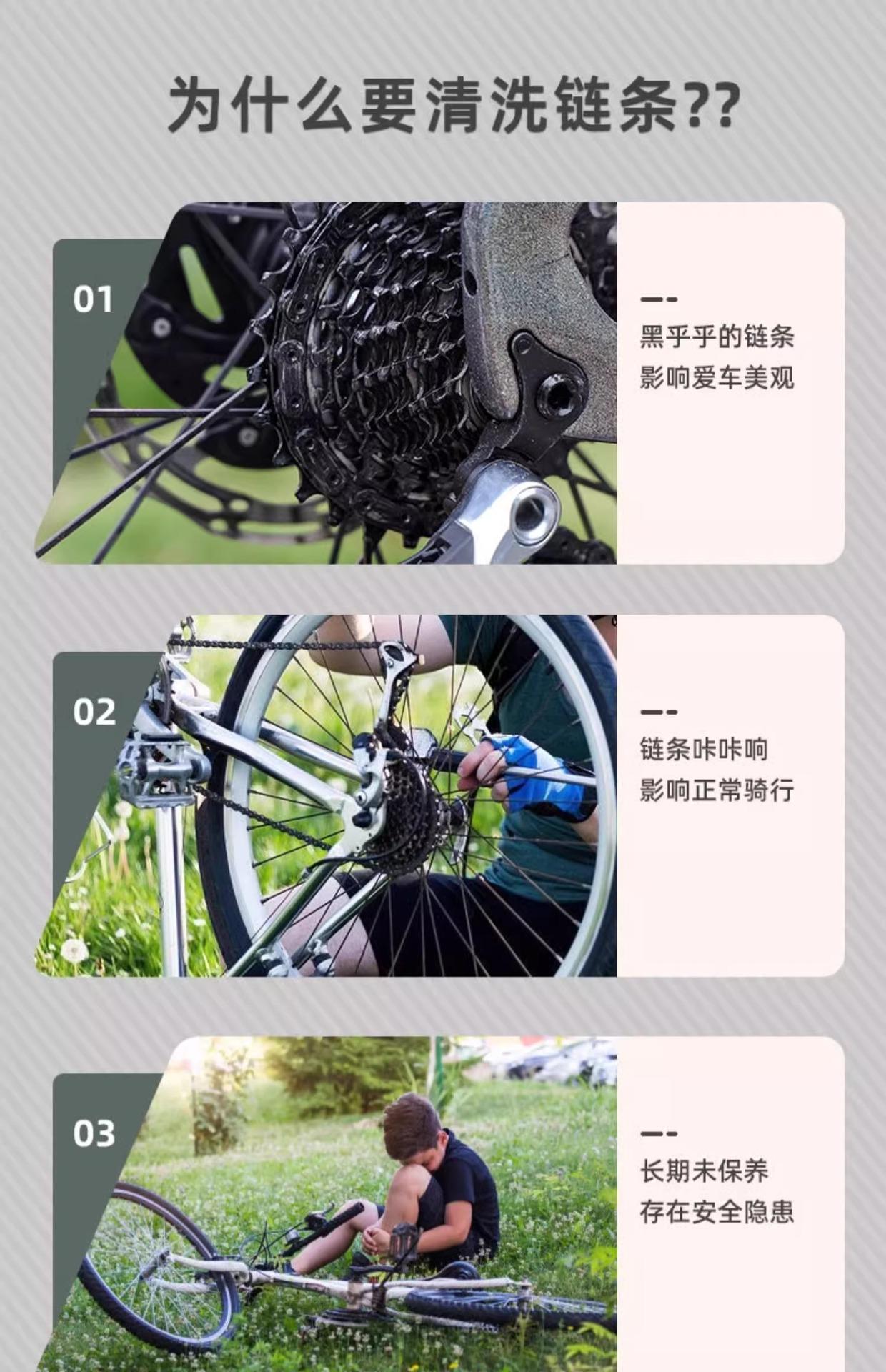 为什么要清洗链条??

01

黑乎乎的链条
影响爱车美观

02

链条咔咔响
影响正常骑行

03

长期未保养
存在安全隐患