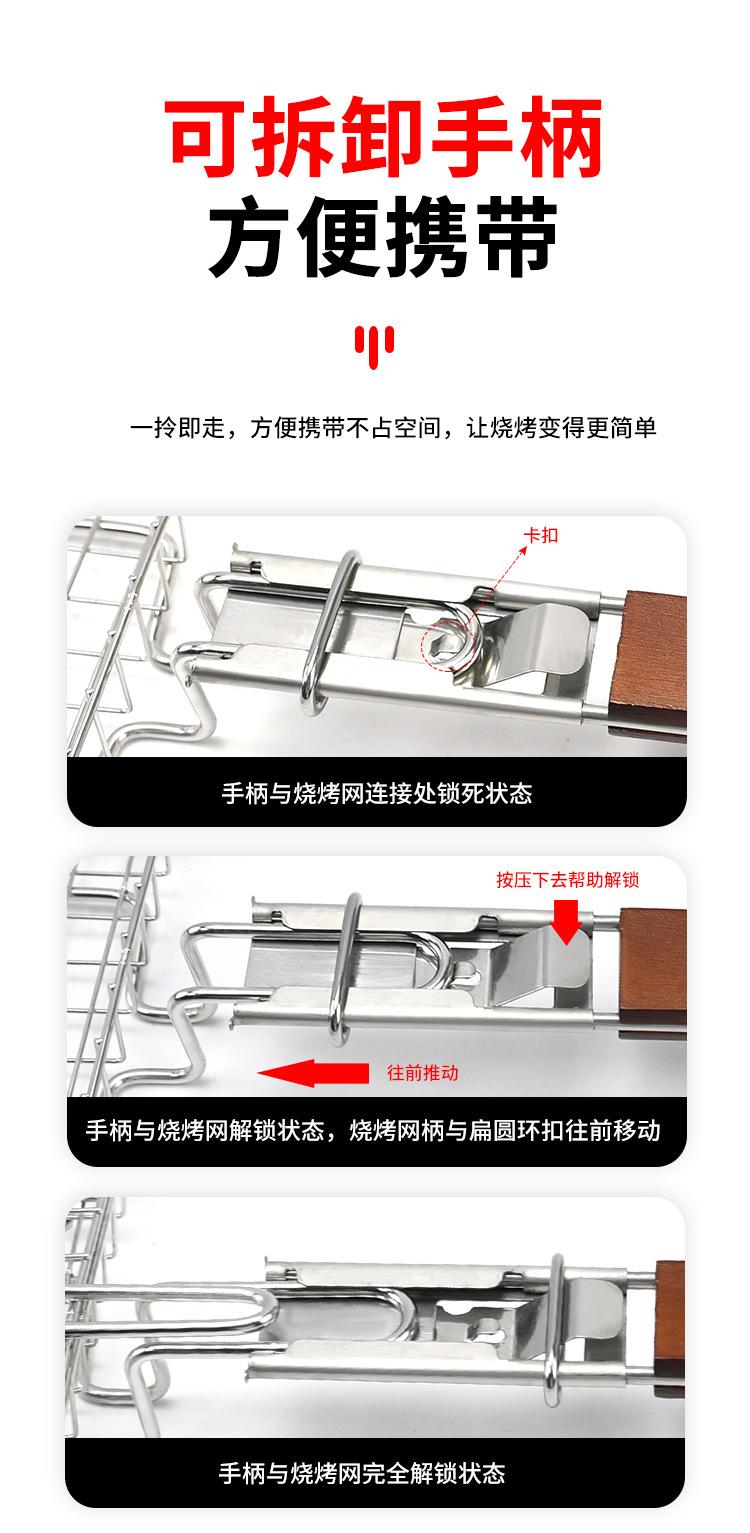 可拆卸手柄
方便携带

一拎即走，方便携带不占空间，让烧烤变得更简单

卡扣

手柄与烧烤网连接处锁死状态

按压下去帮助解锁

往前推动

手柄与烧烤网解锁状态，烧烤网柄与扁圆环扣往前移动

手柄与烧烤网完全解锁状态