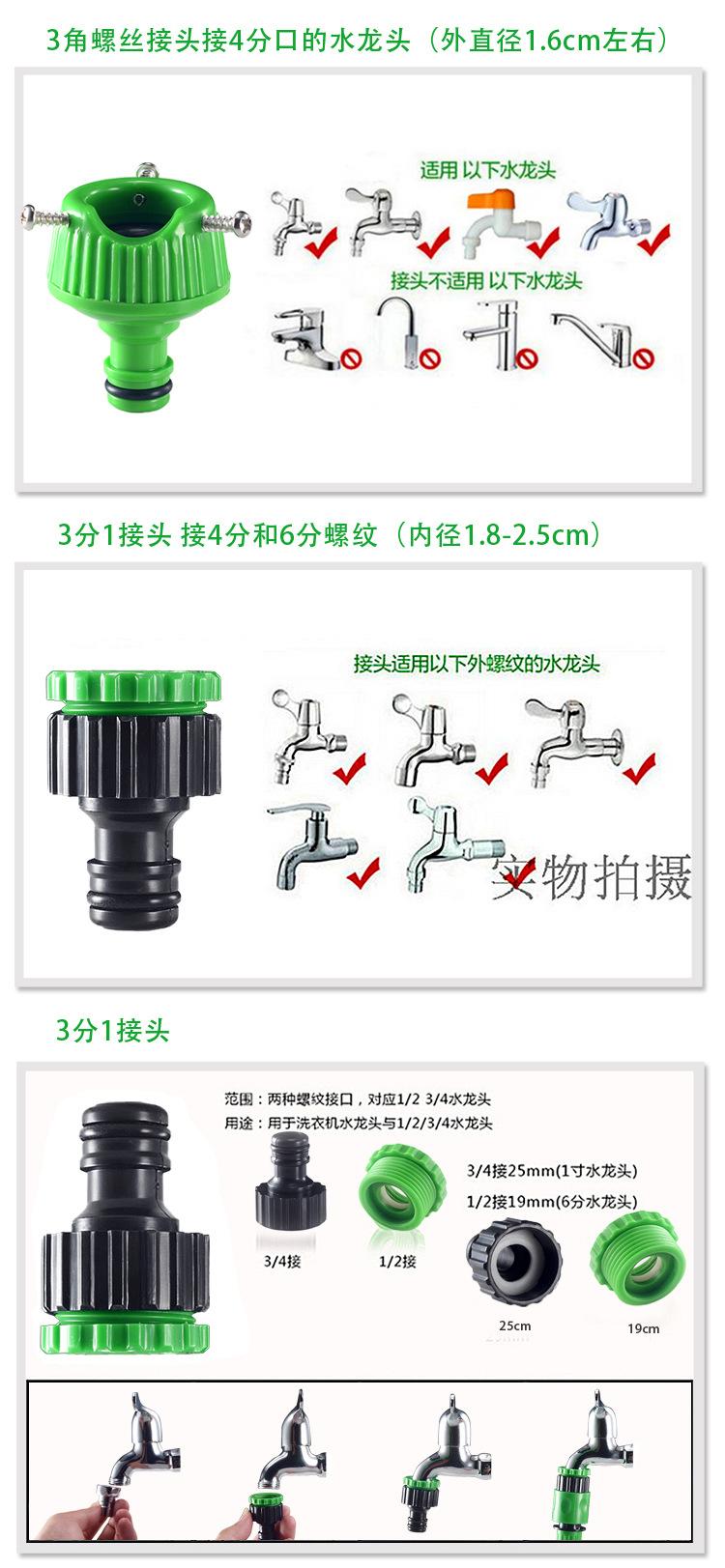 3角螺丝接头接4分口的水龙头（外直径1.6cm左右）

适用 以下水龙头

接头不适用 以下水龙头

3分1接头 接4分和6分螺纹（内径1.8-2.5cm）

接头适用以下外螺纹的水龙头

实物拍摄

3分1接头

范围：两种螺纹接口，对应1/2 3/4水龙头
用途：用于洗衣机水龙头与1/2/3/4水龙头

3/4接25mm(1寸水龙头)
1/2接19mm(6分水龙头)

3/4接

1/2接

25cm

19cm