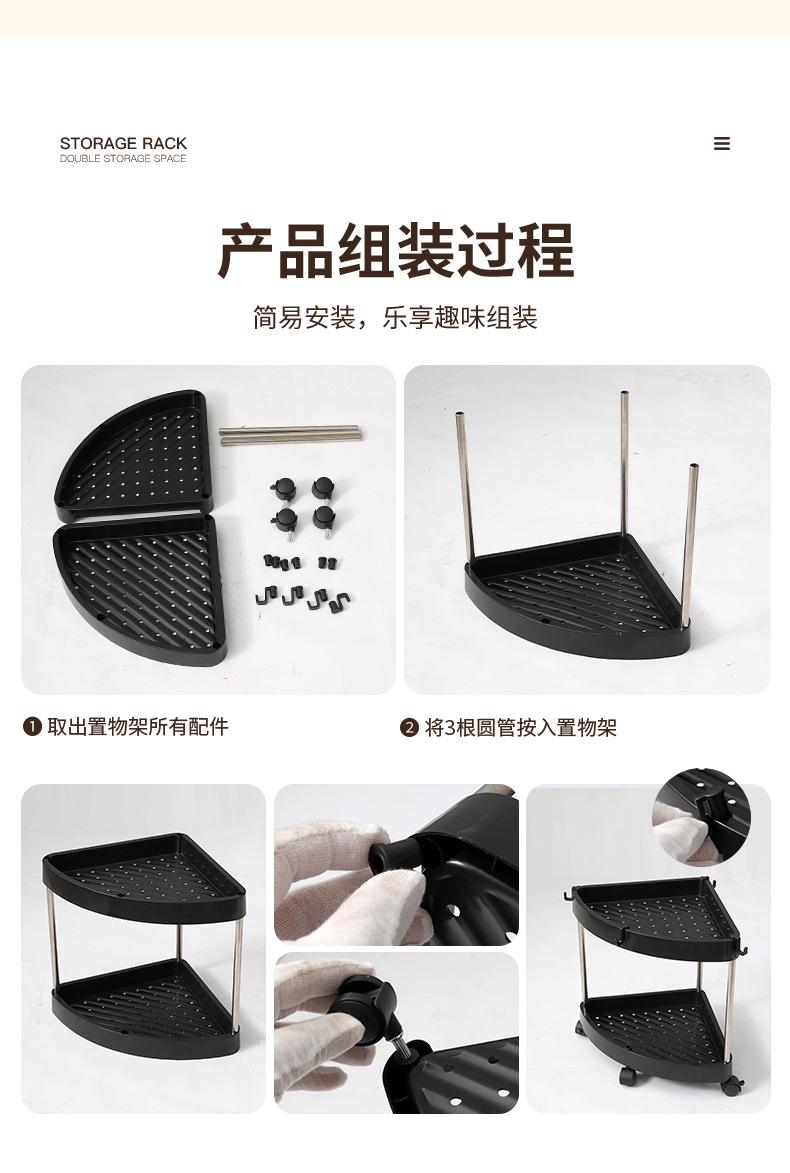 STORAGE RACK
DOUBLE STORAGE SPACE

产品组装过程

简易安装，乐享趣味组装

❶ 取出置物架所有配件

❷ 将3根圆管按入置物架