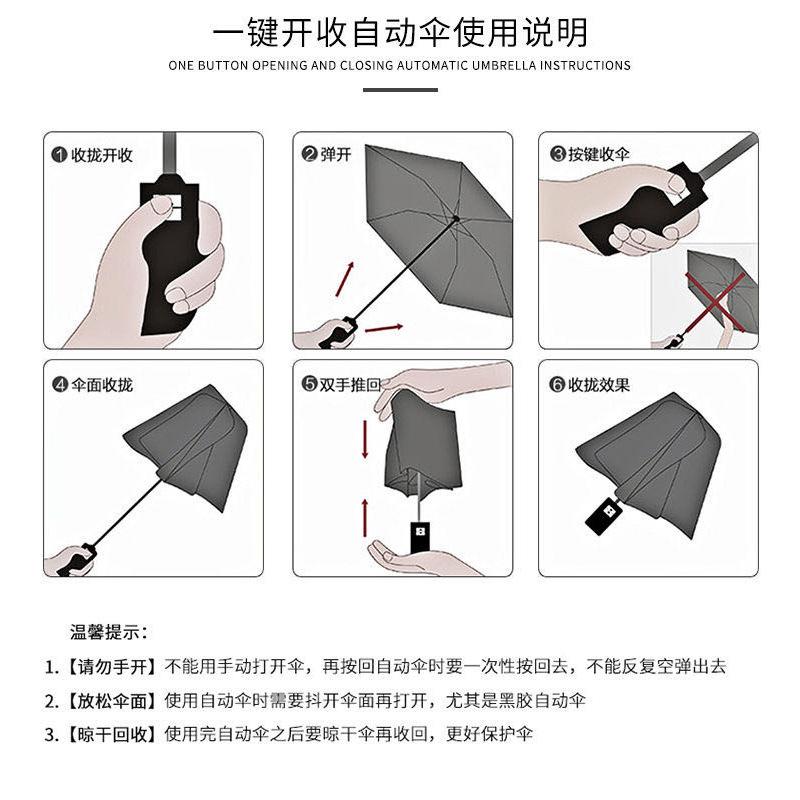 一键开收自动伞使用说明

ONE BUTTON OPENING AND CLOSING AUTOMATIC UMBRELLA INSTRUCTIONS

❶收拢开收

❷弹开

❸按键收伞

❹伞面收拢

❺双手推回

❻收拢效果

温馨提示：

1.【请勿手开】不能用手动打开伞，再按回自动伞时要一次性按回去，不能反复空弹出去

2.【放松伞面】使用自动伞时需要抖开伞面再打开，尤其是黑胶自动伞

3.【晾干回收】使用完自动伞之后要晾干伞再收回，更好保护伞